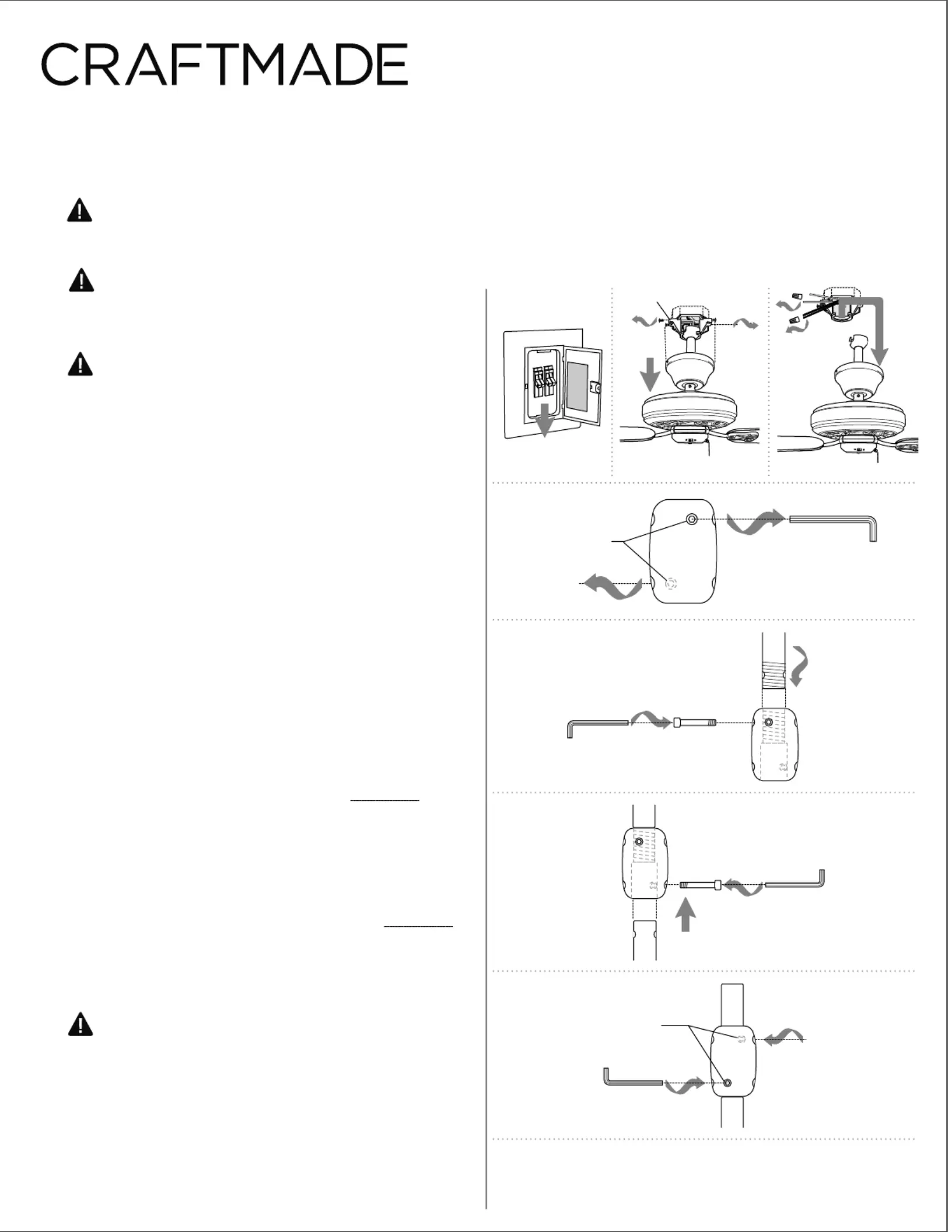 CRAFTMADE