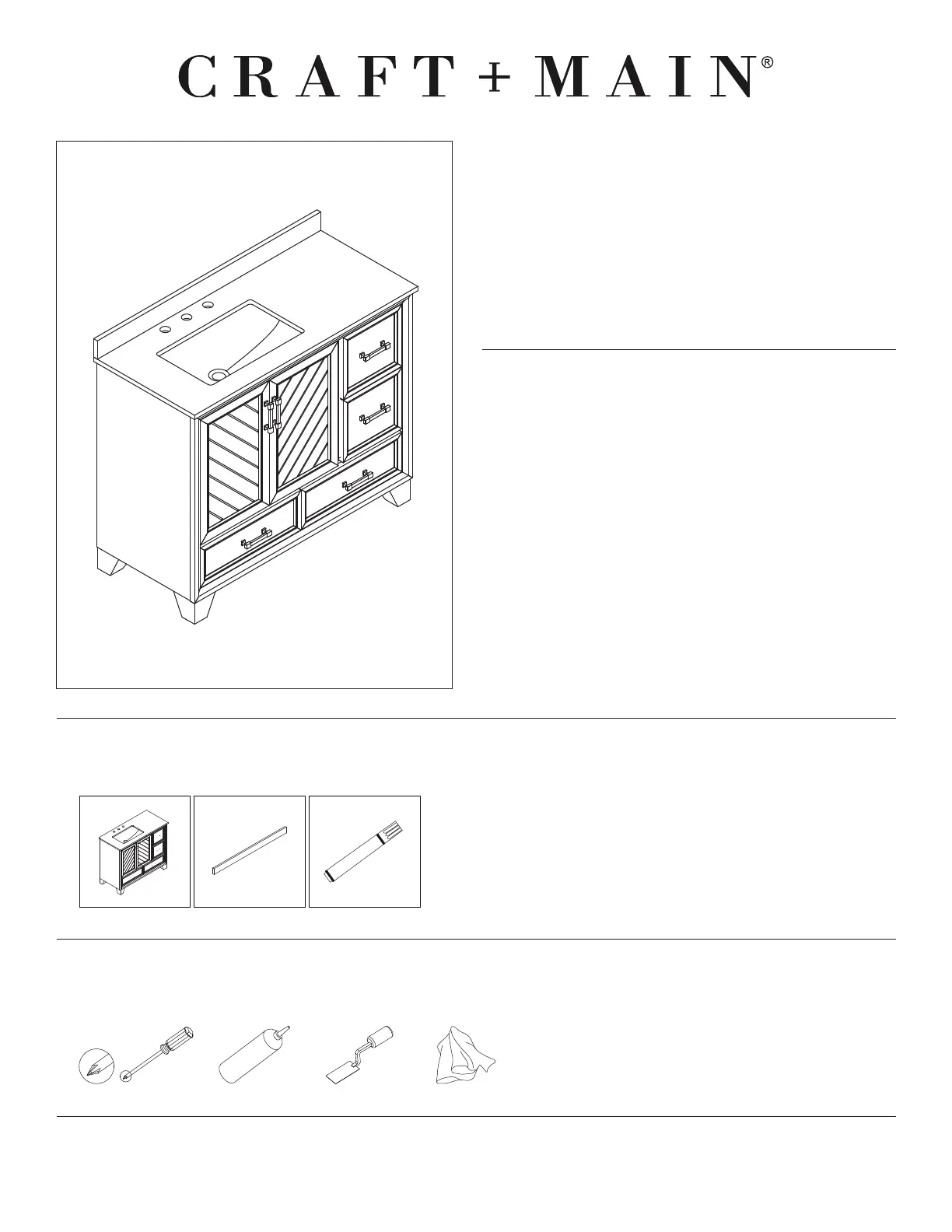 CRAFT + MAIN®