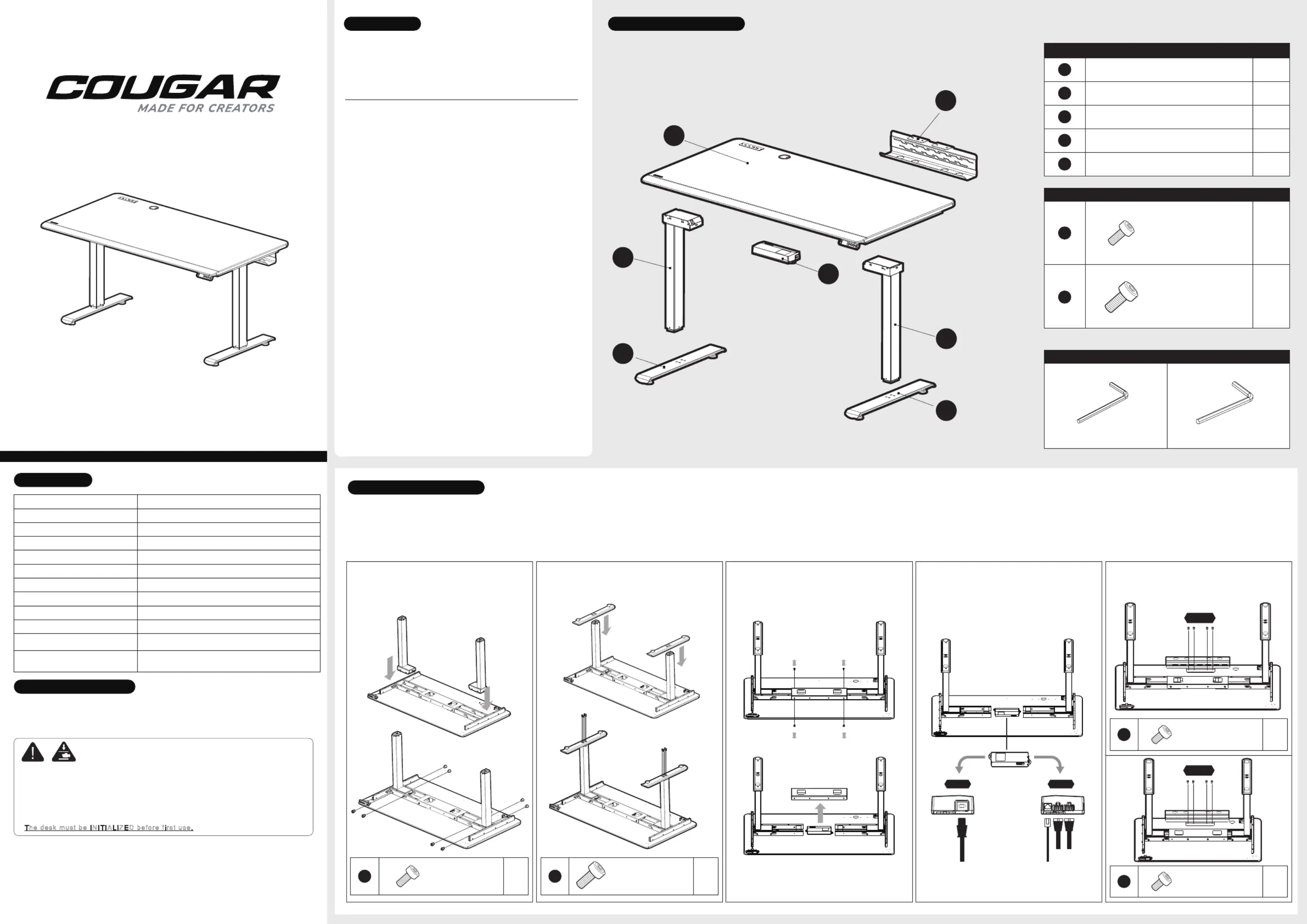 COUGAR
MADE FOR CREATORS

The desk must be INITIALIZED before first use.