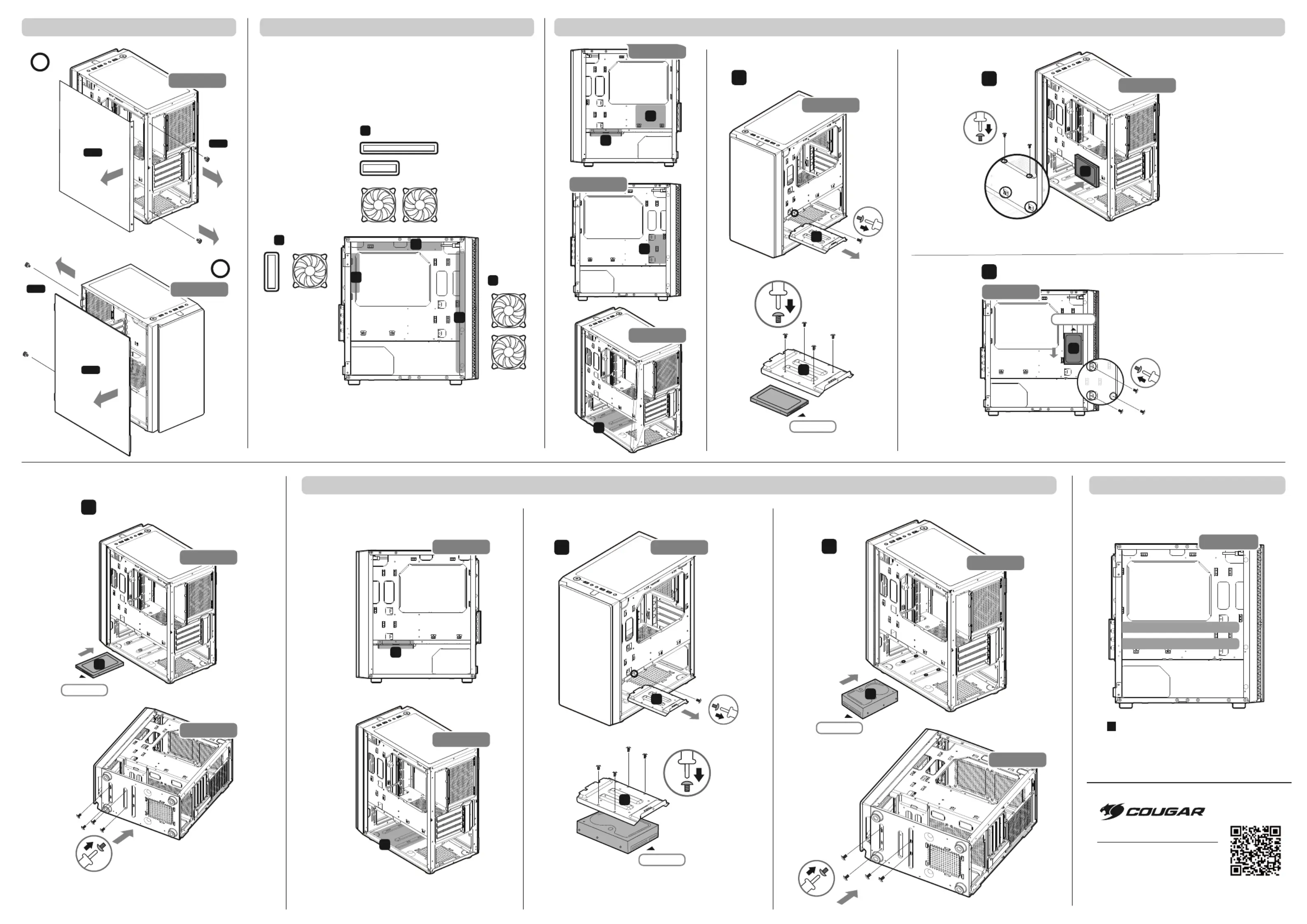 COUGAR