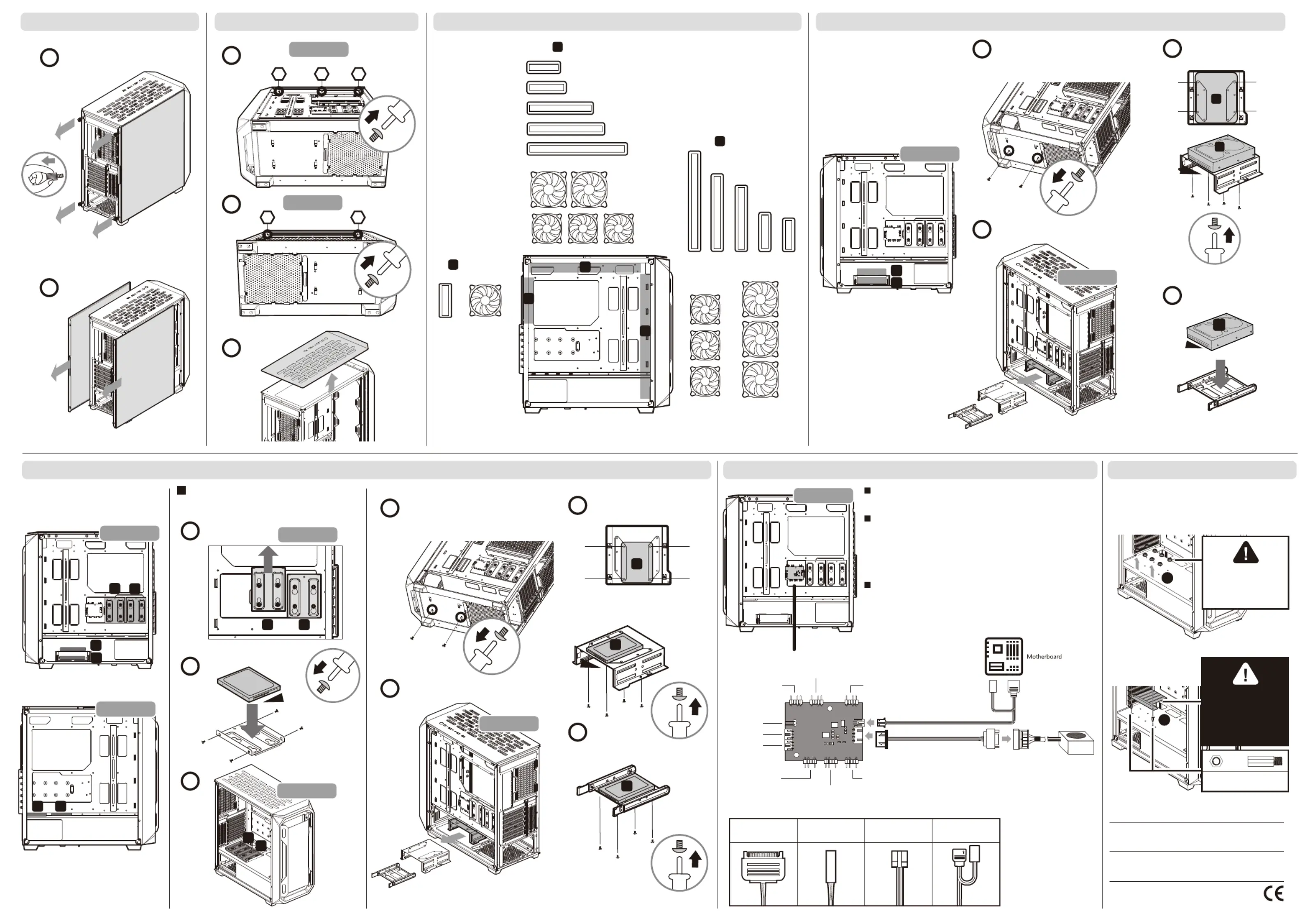 Motherboard

CE