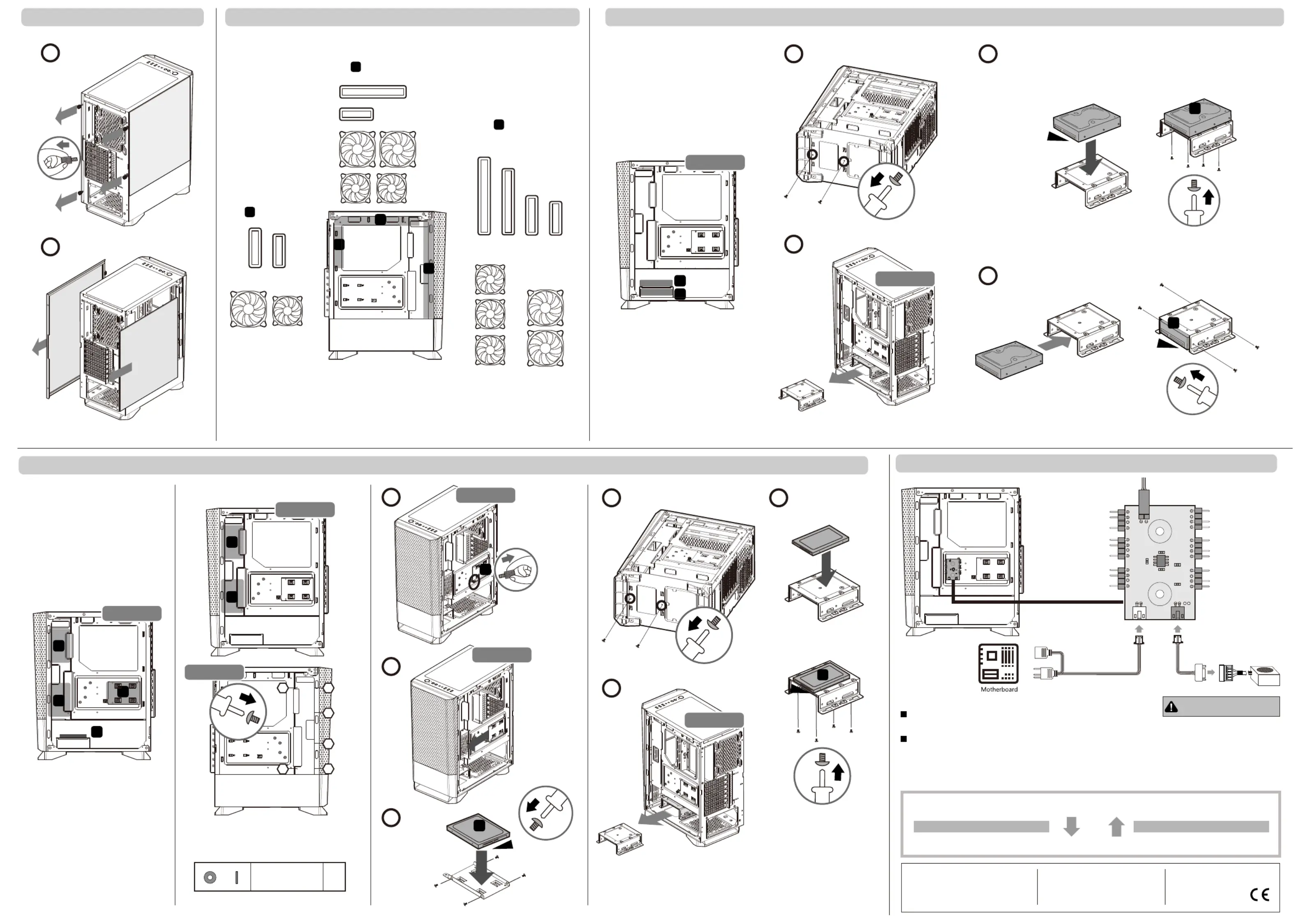 Motherboard

CE