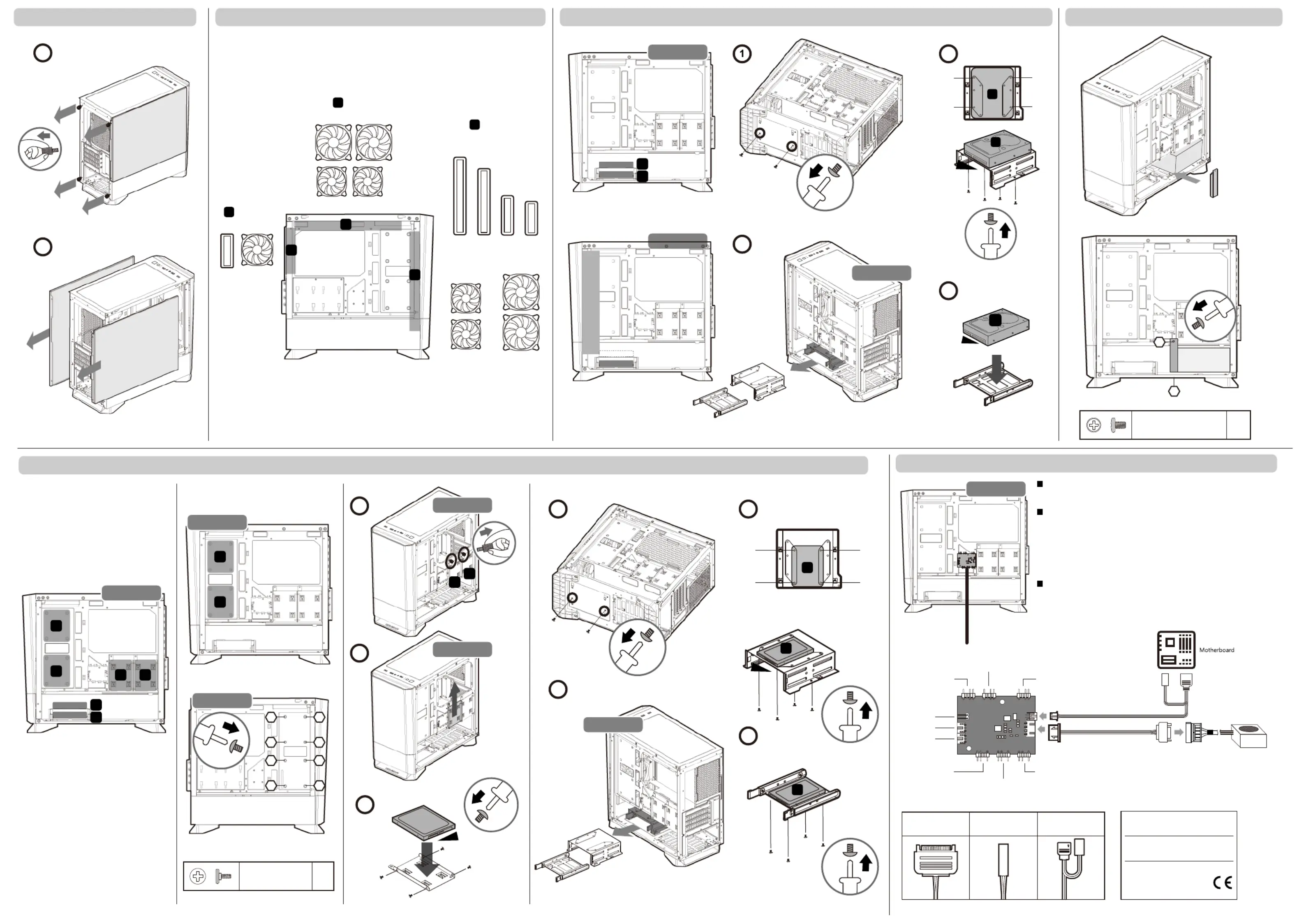 1

Motherboard

CE