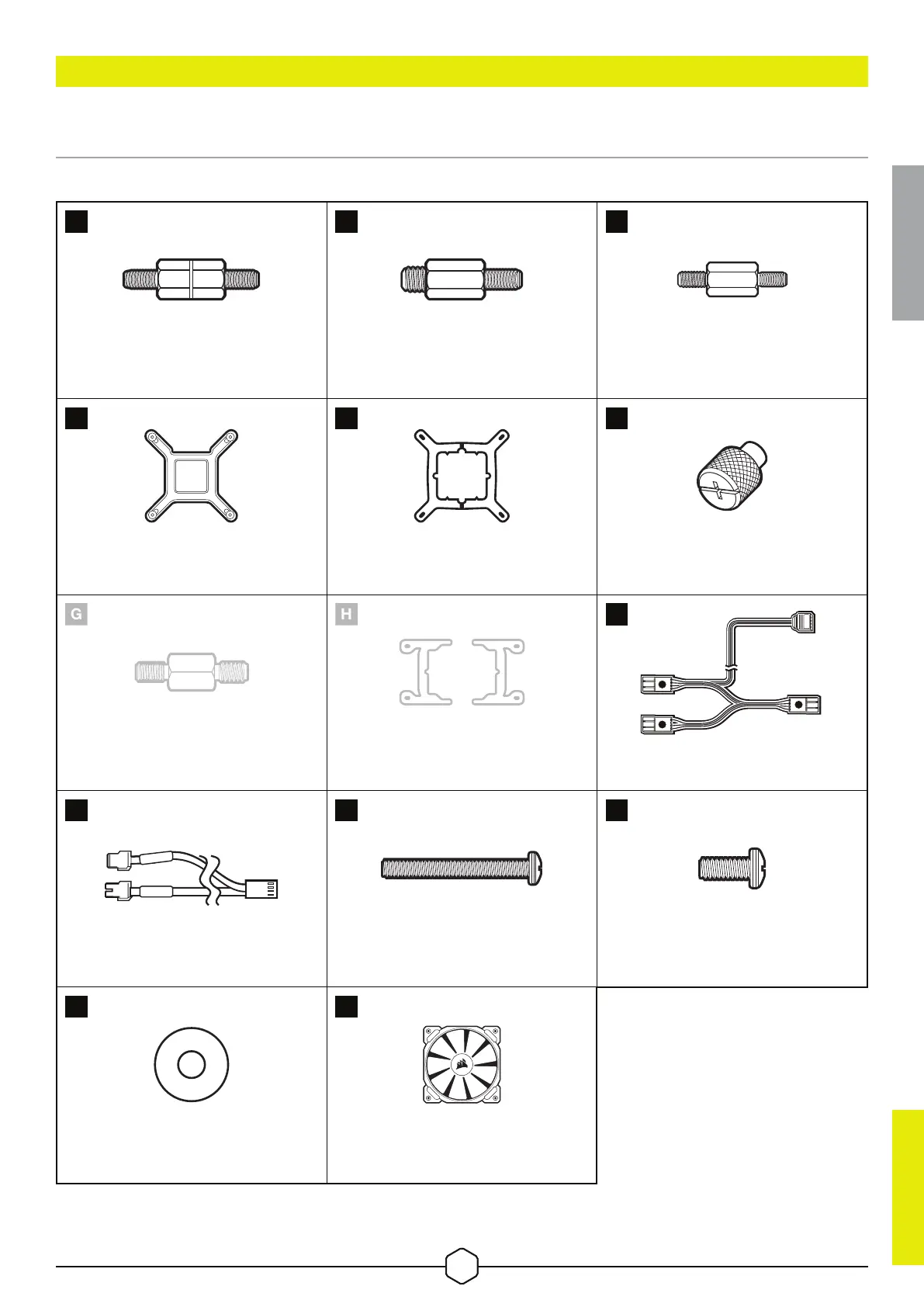 G

H