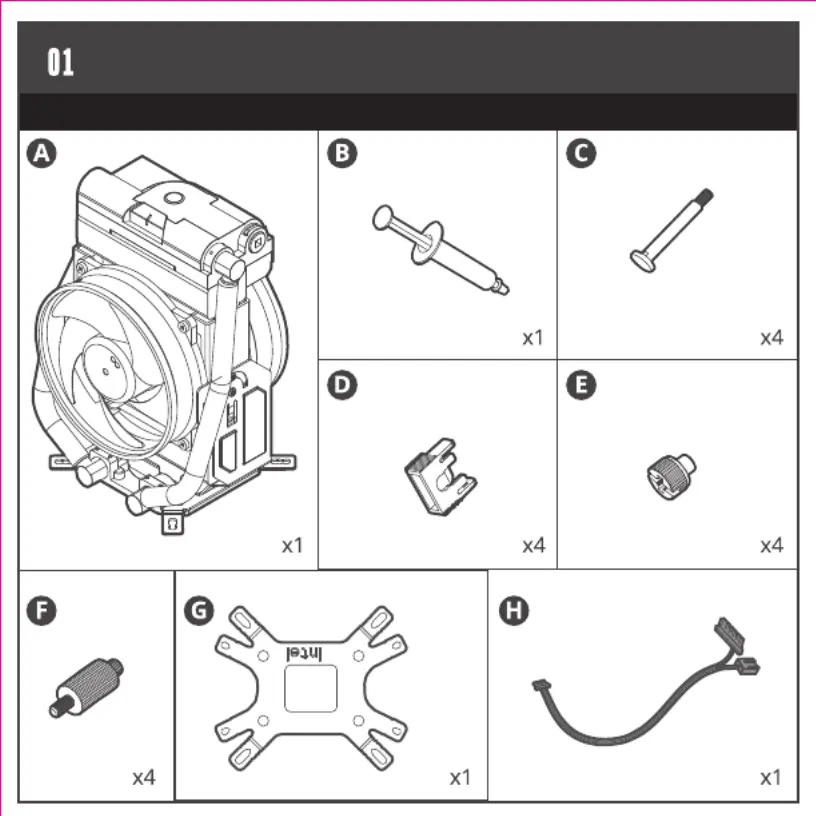 01

A
x1

B
x1

C
x4

D
x4

E
x4

F
x4

G
Intel
x1

H
x1