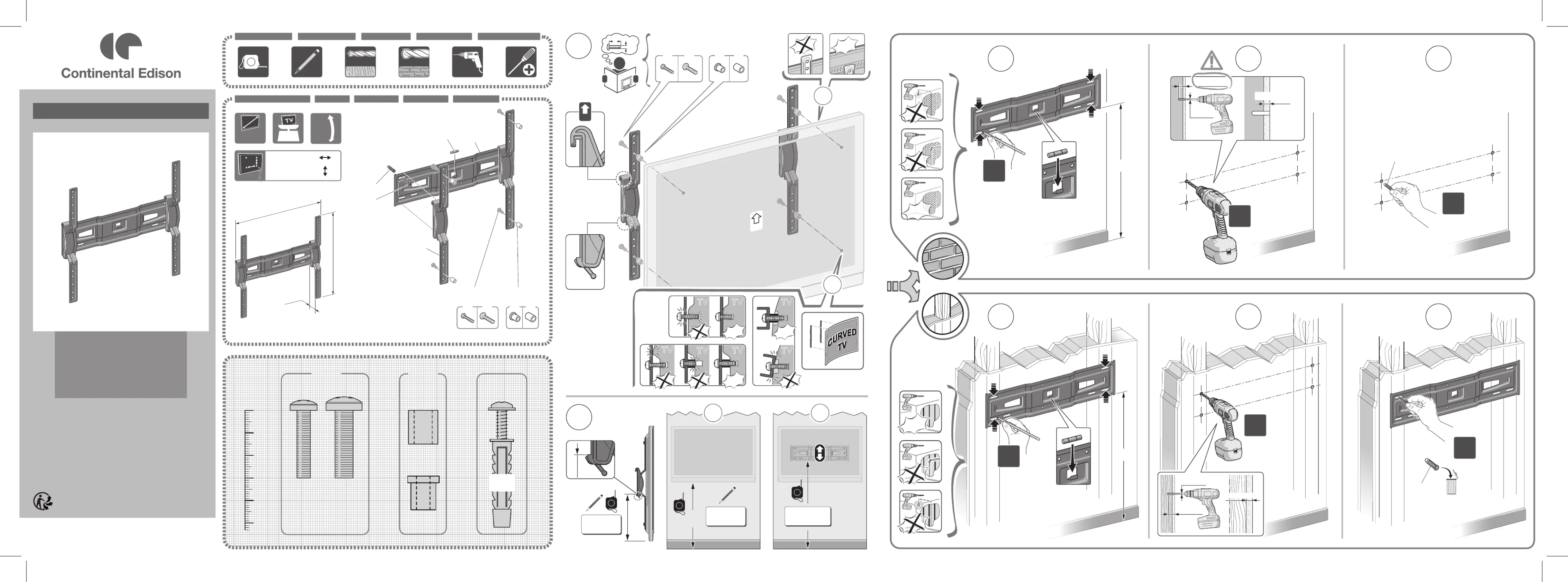 Continental Edison

TV

CURVED TV