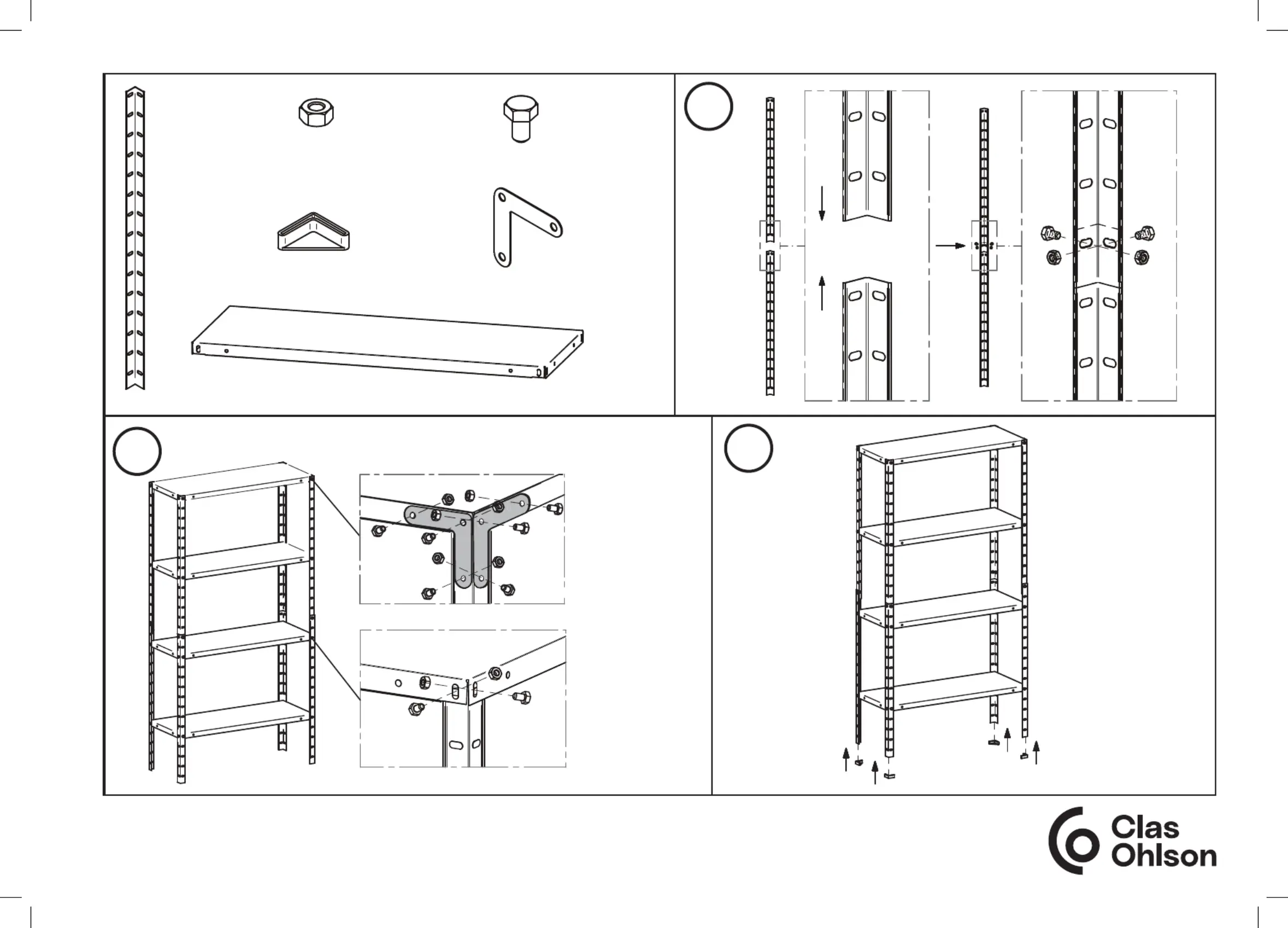 Clas Ohlson