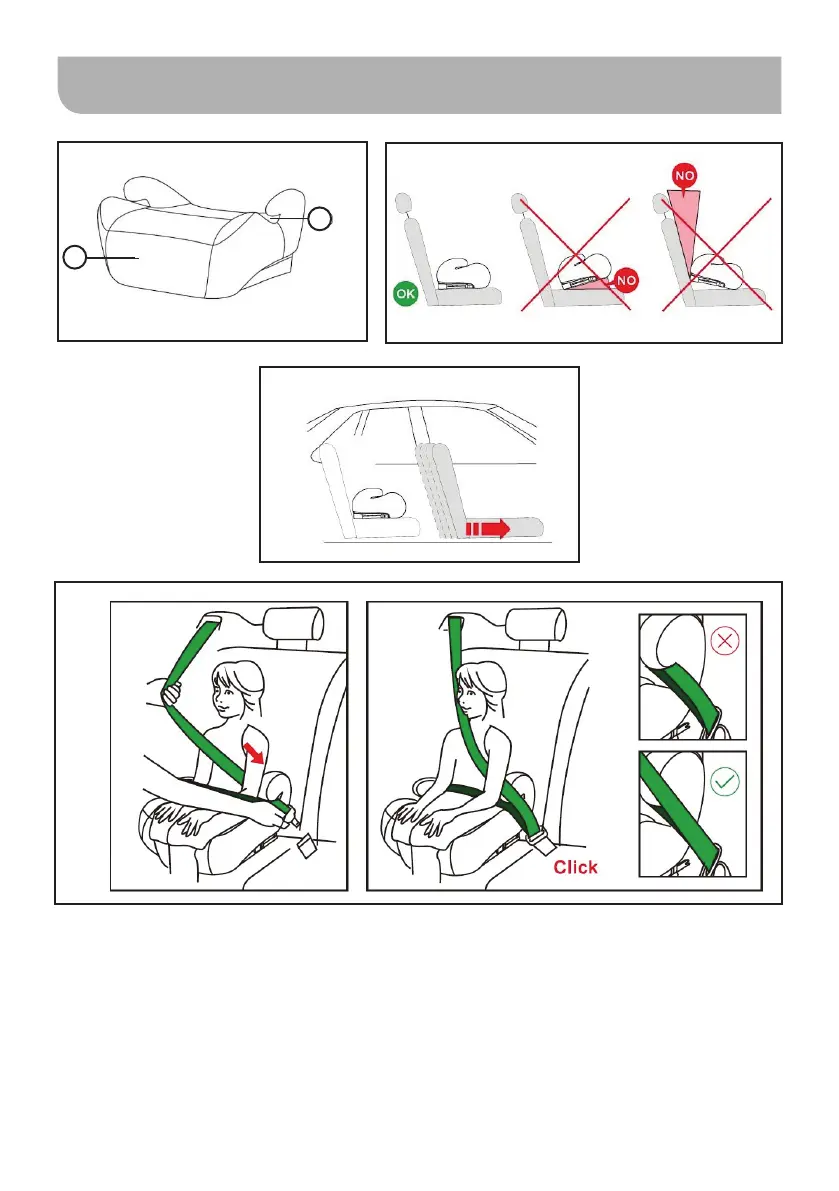 OK

NO

NO

Click