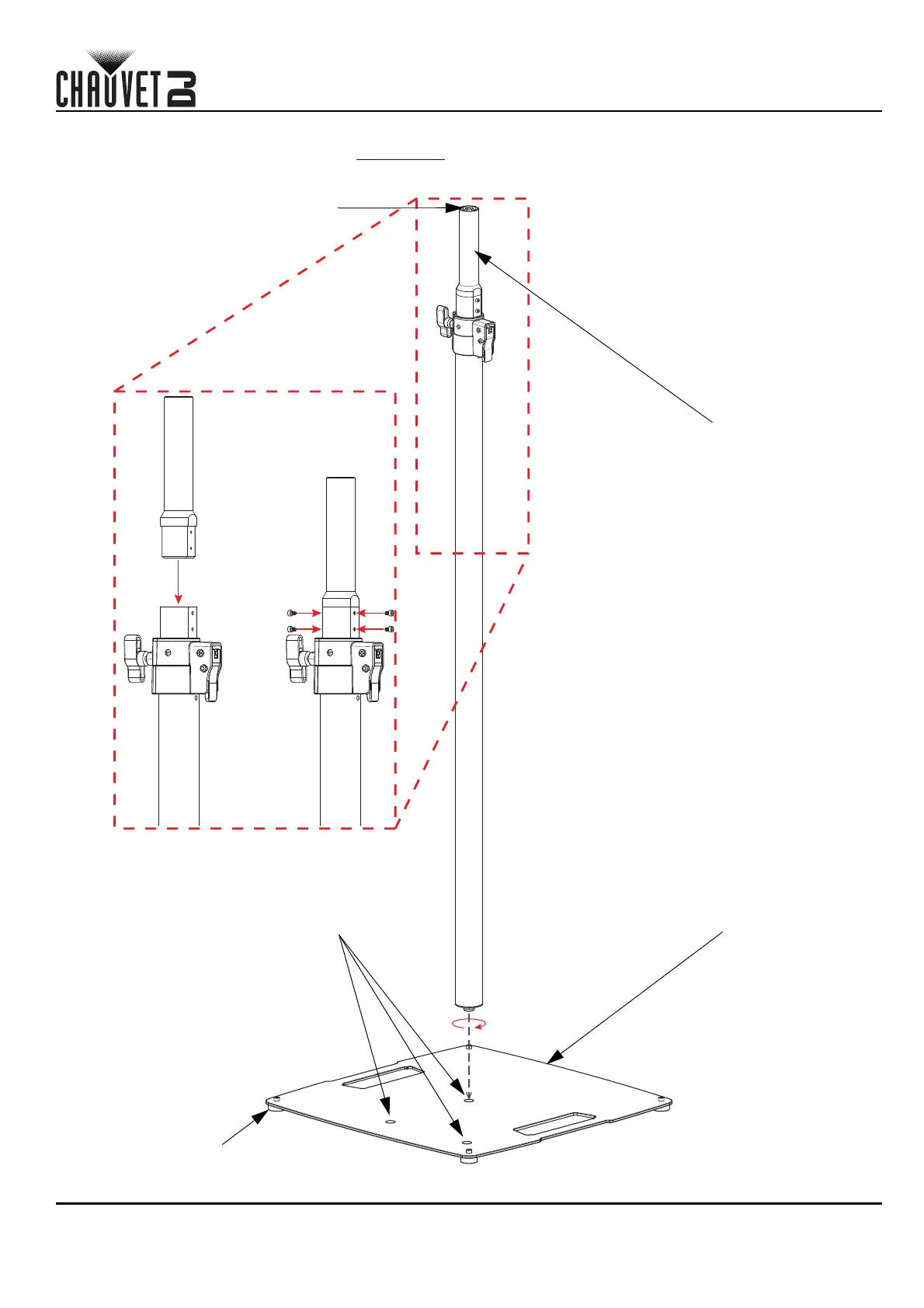 CHAUVET DJ