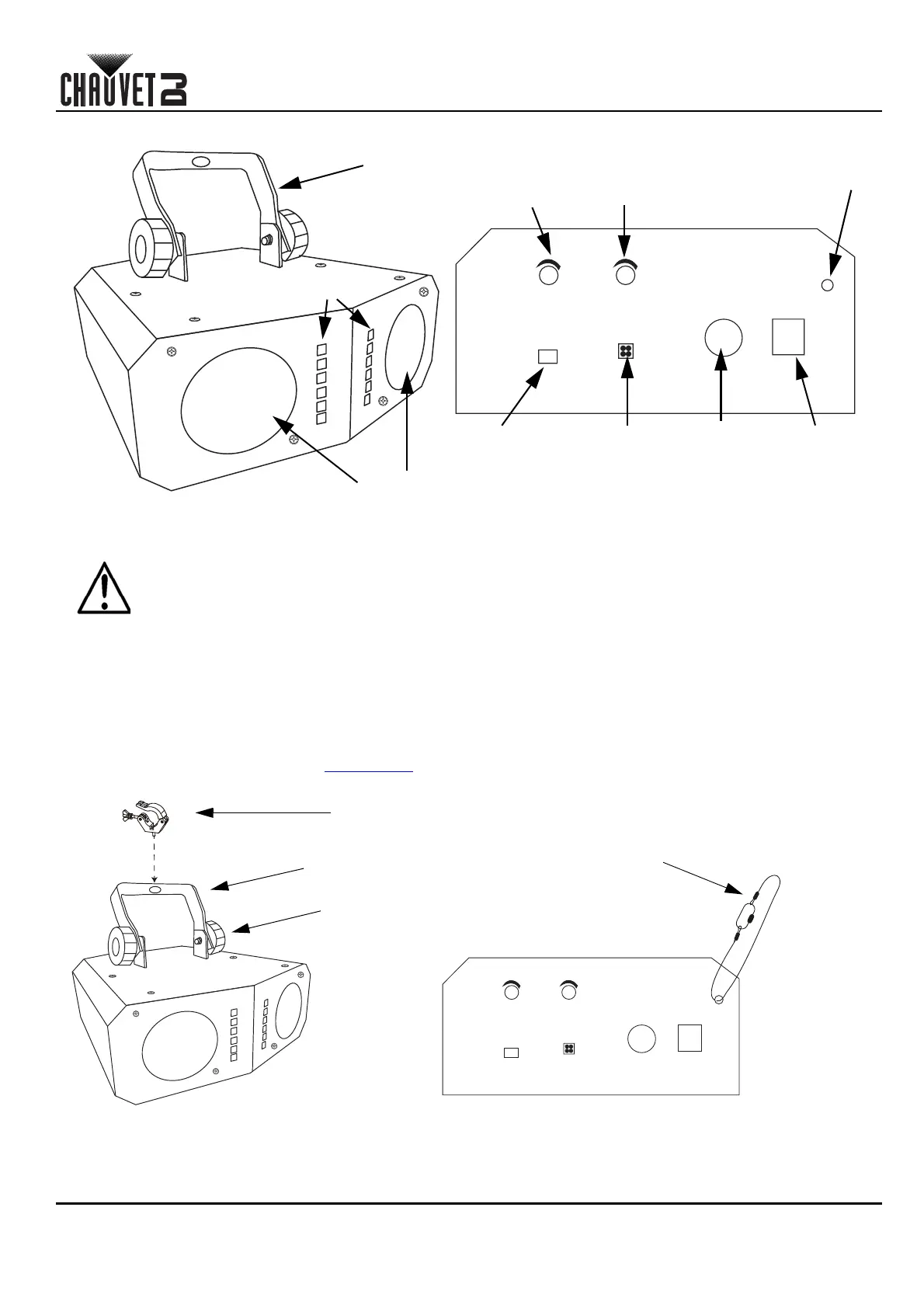 CHAUVET DJ