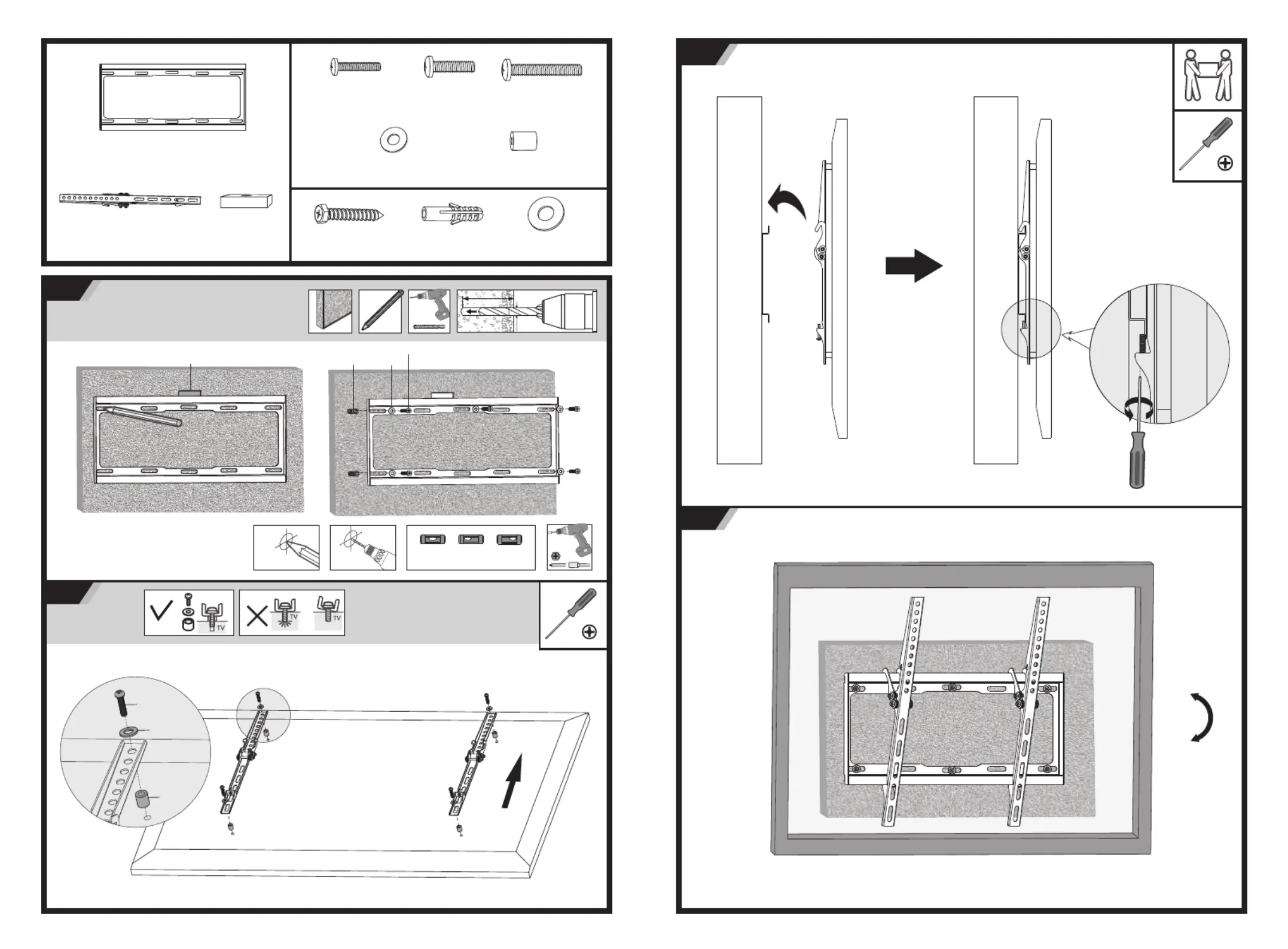 TV

TV

TV