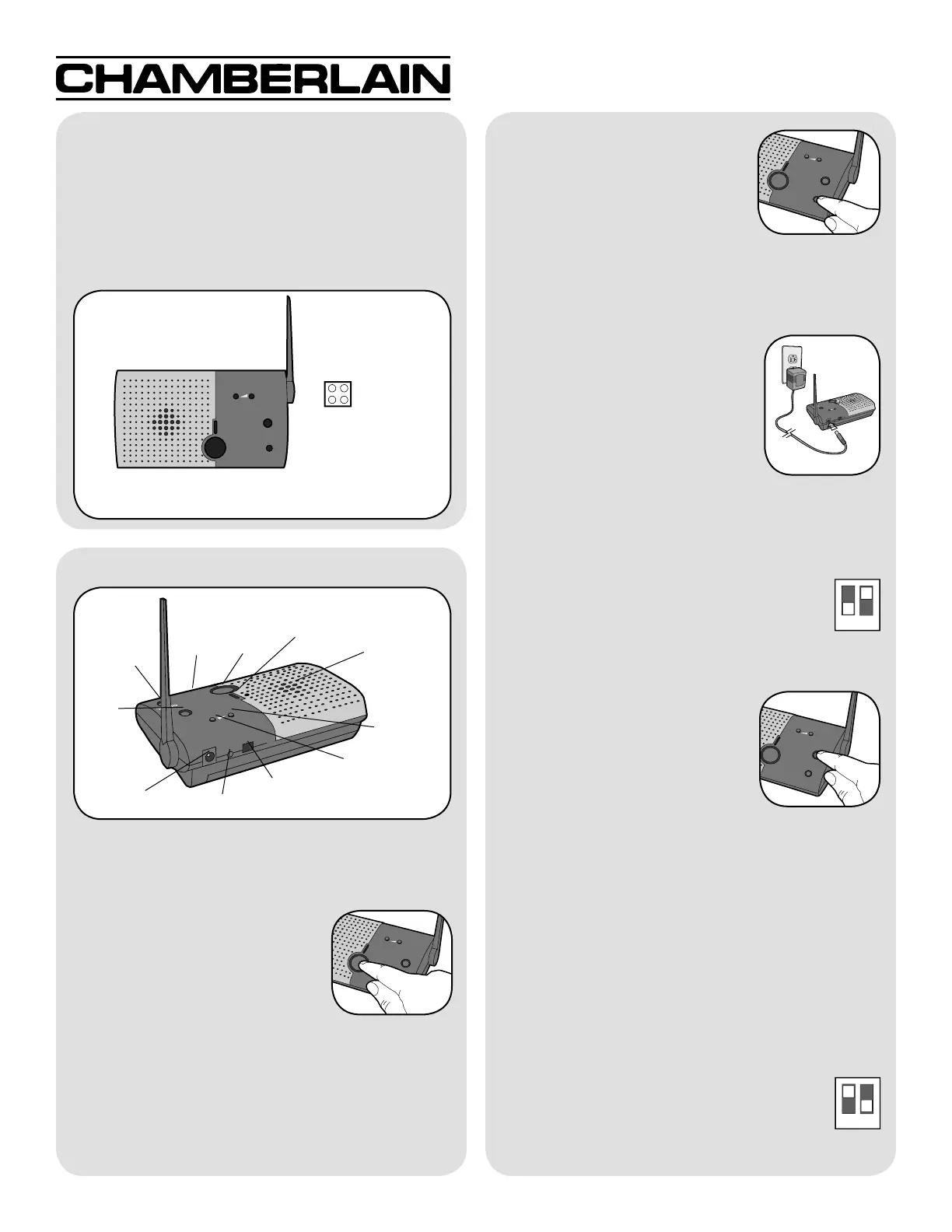 CHAMBERLAIN