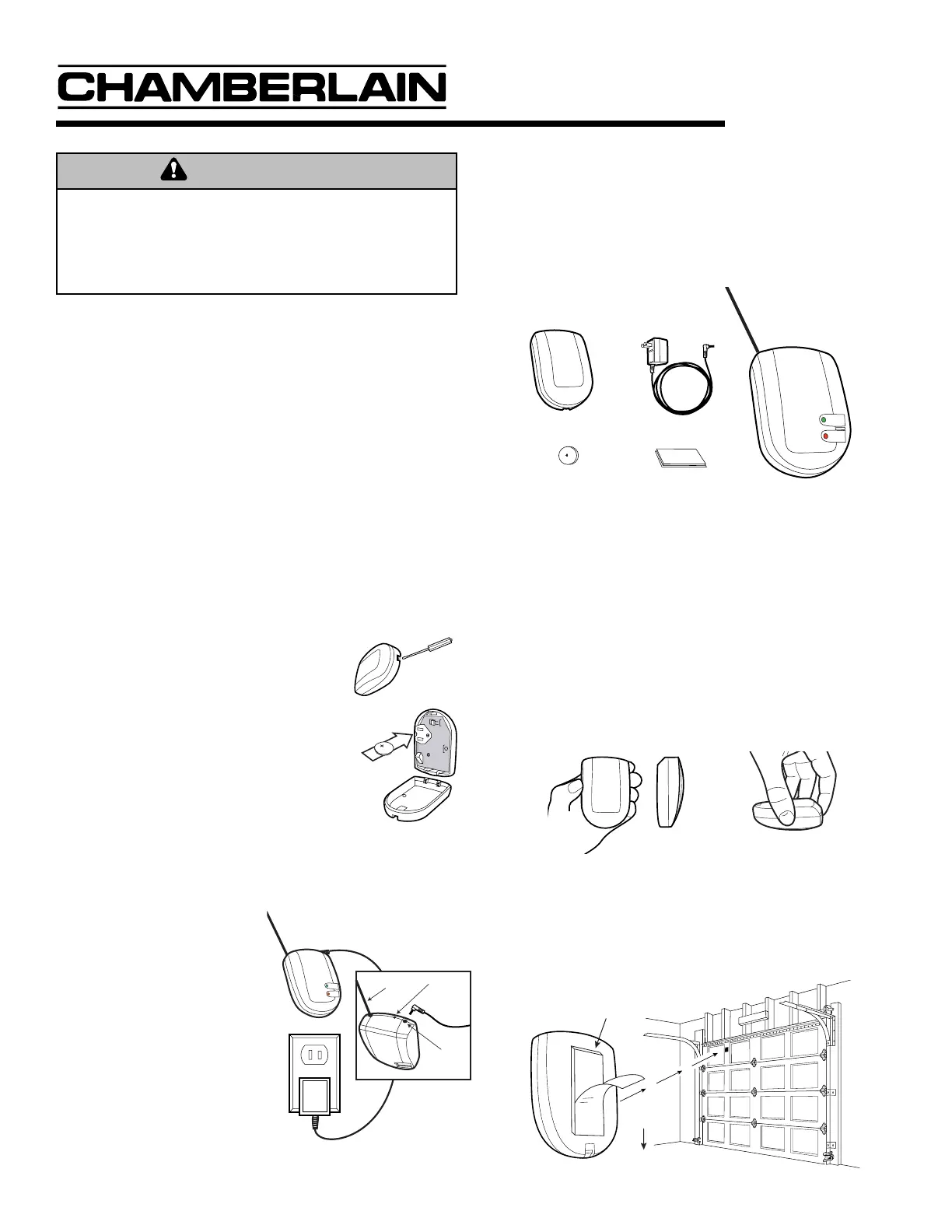 CHAMBERLAIN