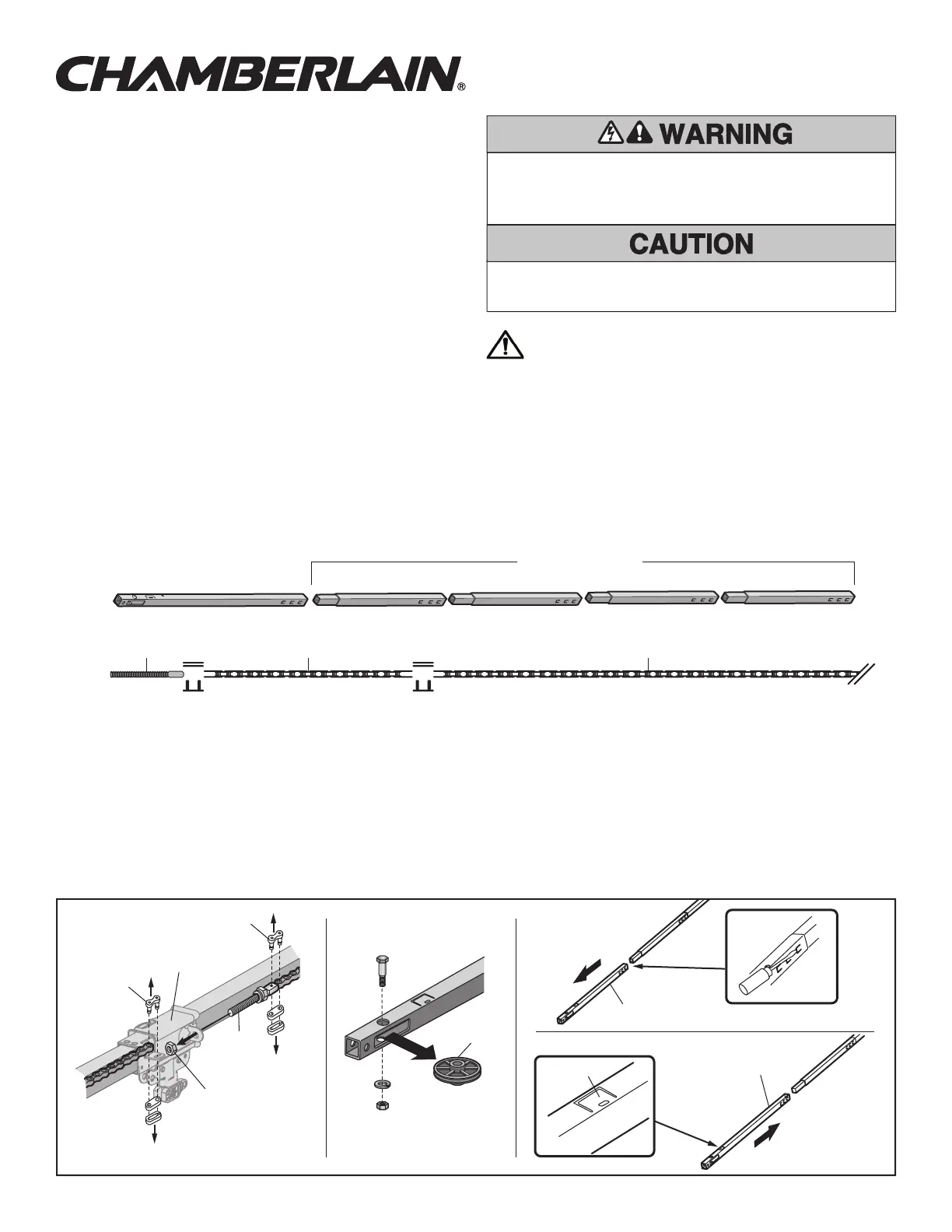 CHAMBERLAIN®

WARNING

CAUTION