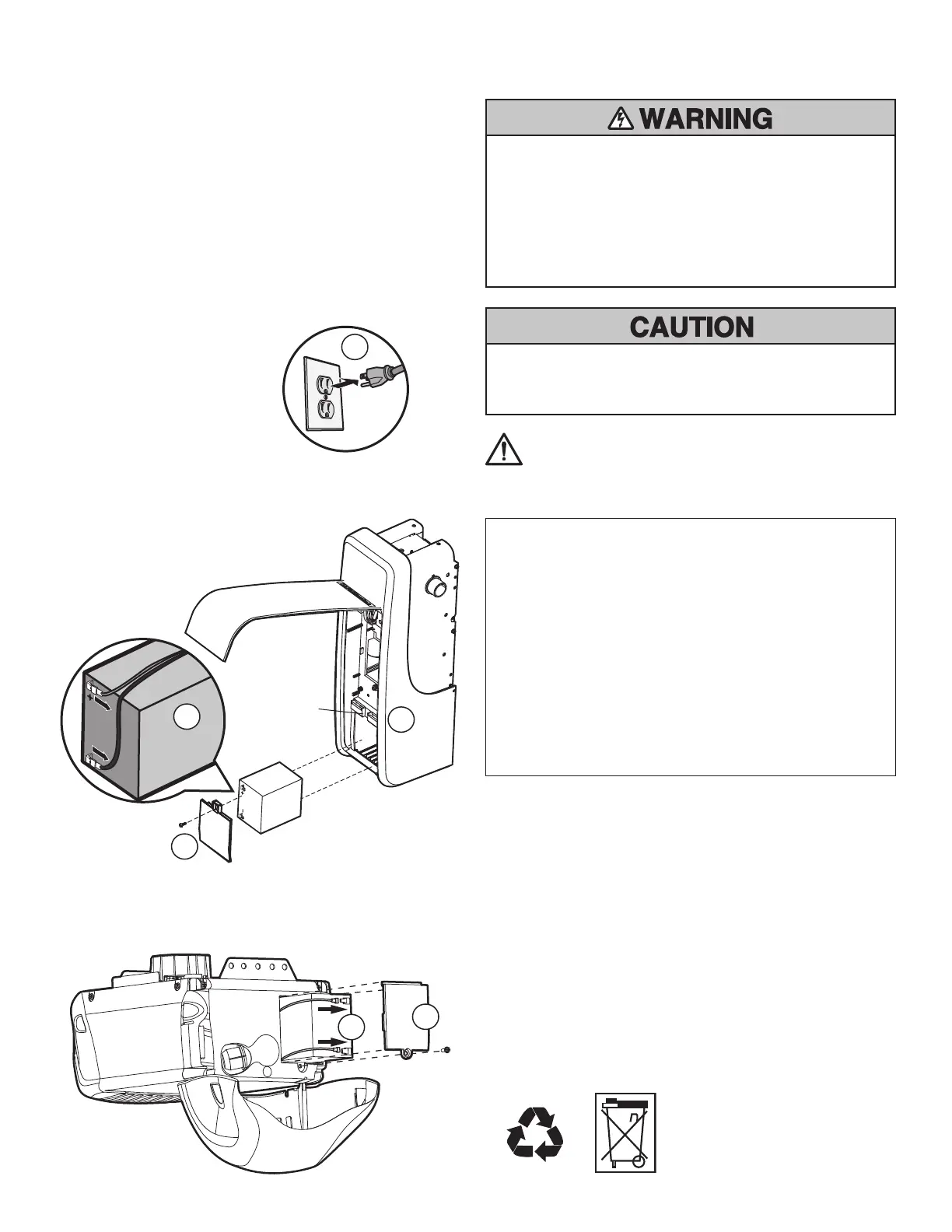 WARNING

CAUTION