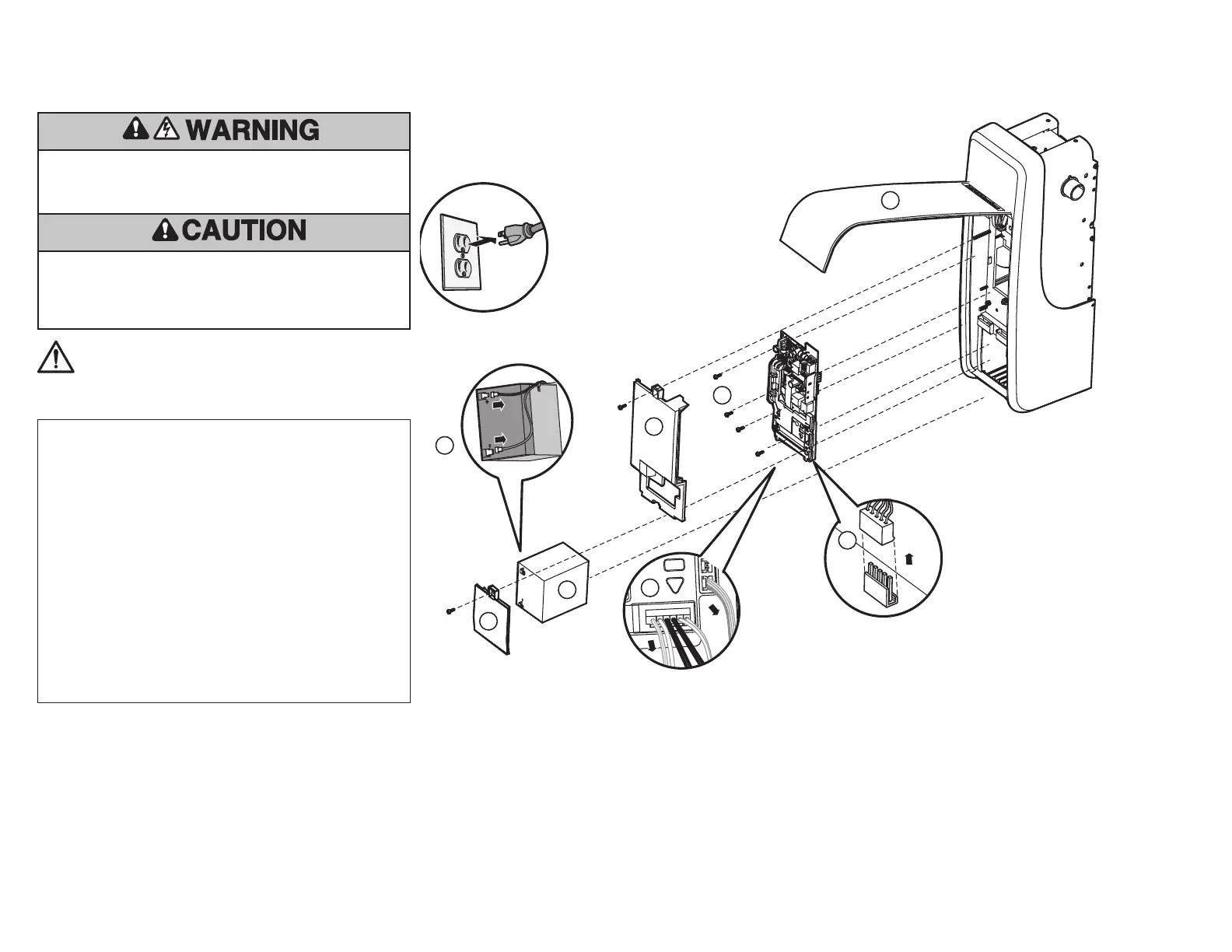 WARNING

CAUTION