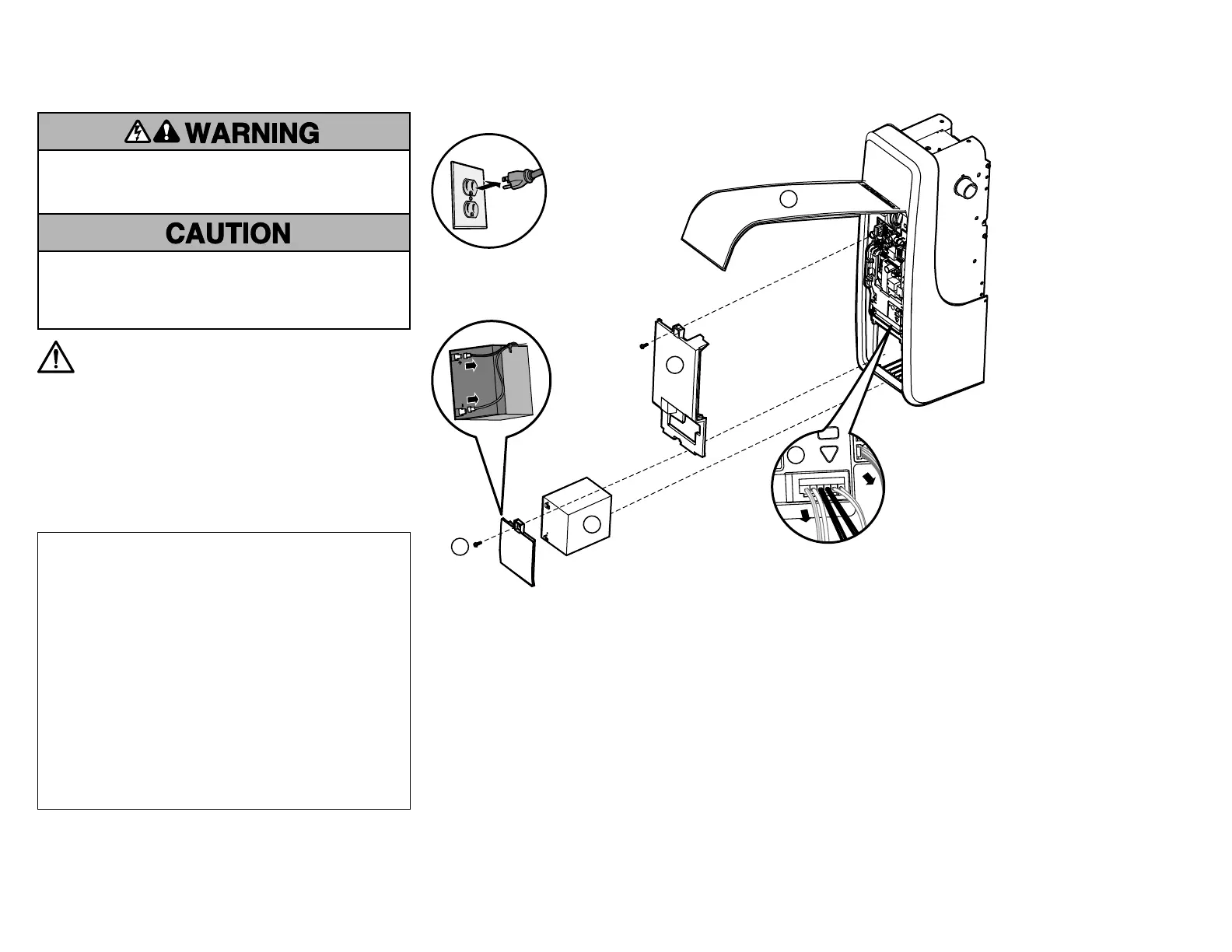 WARNING

CAUTION