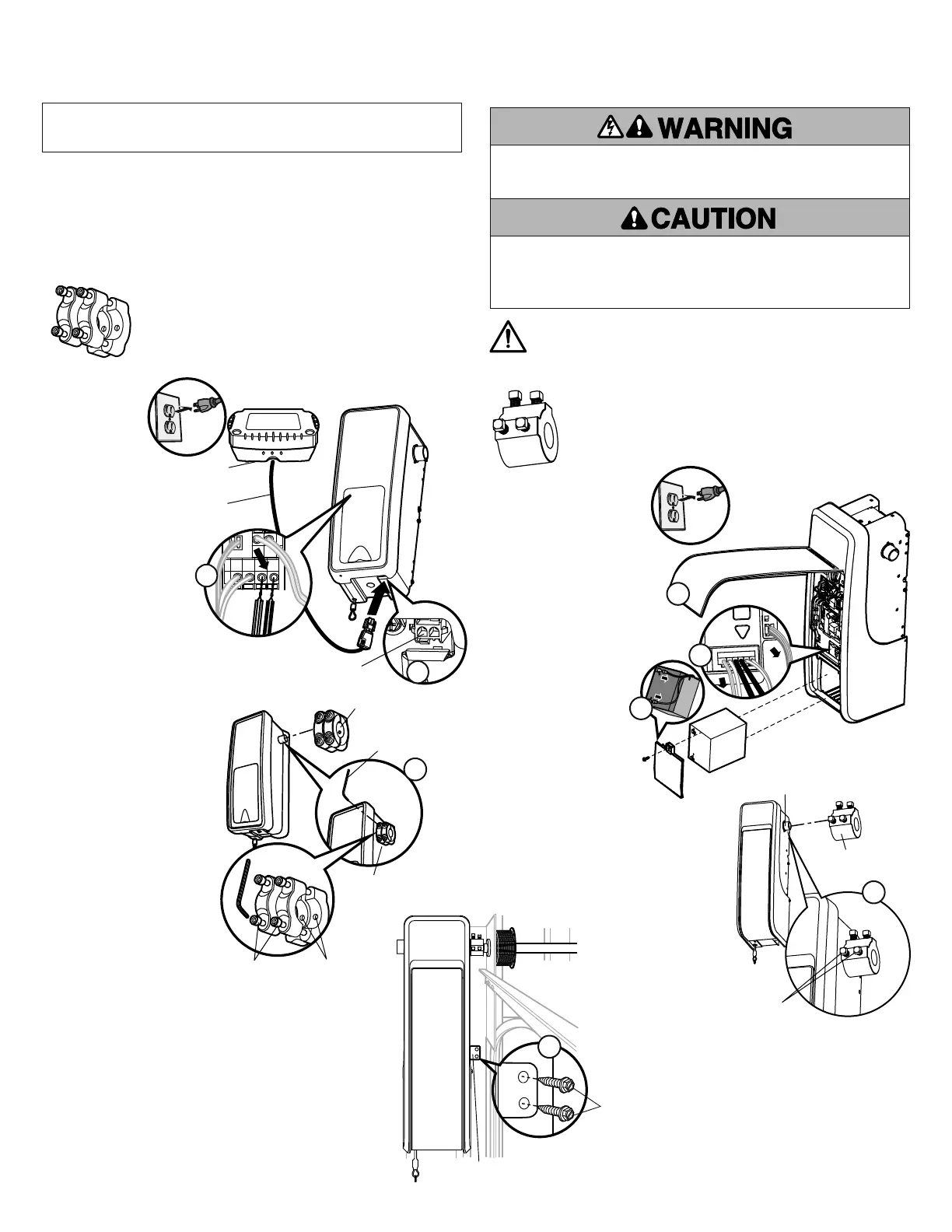 WARNING

CAUTION