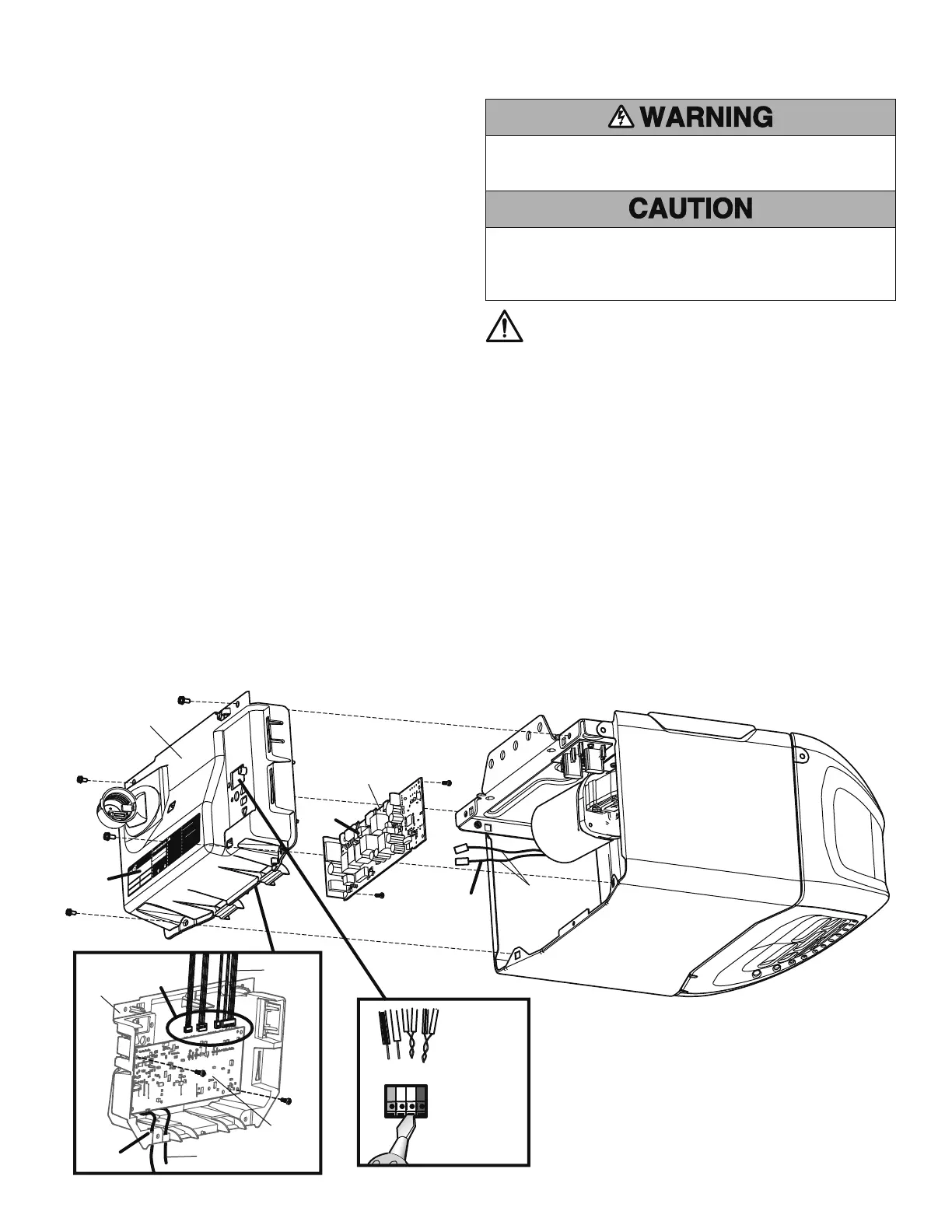 WARNING

CAUTION