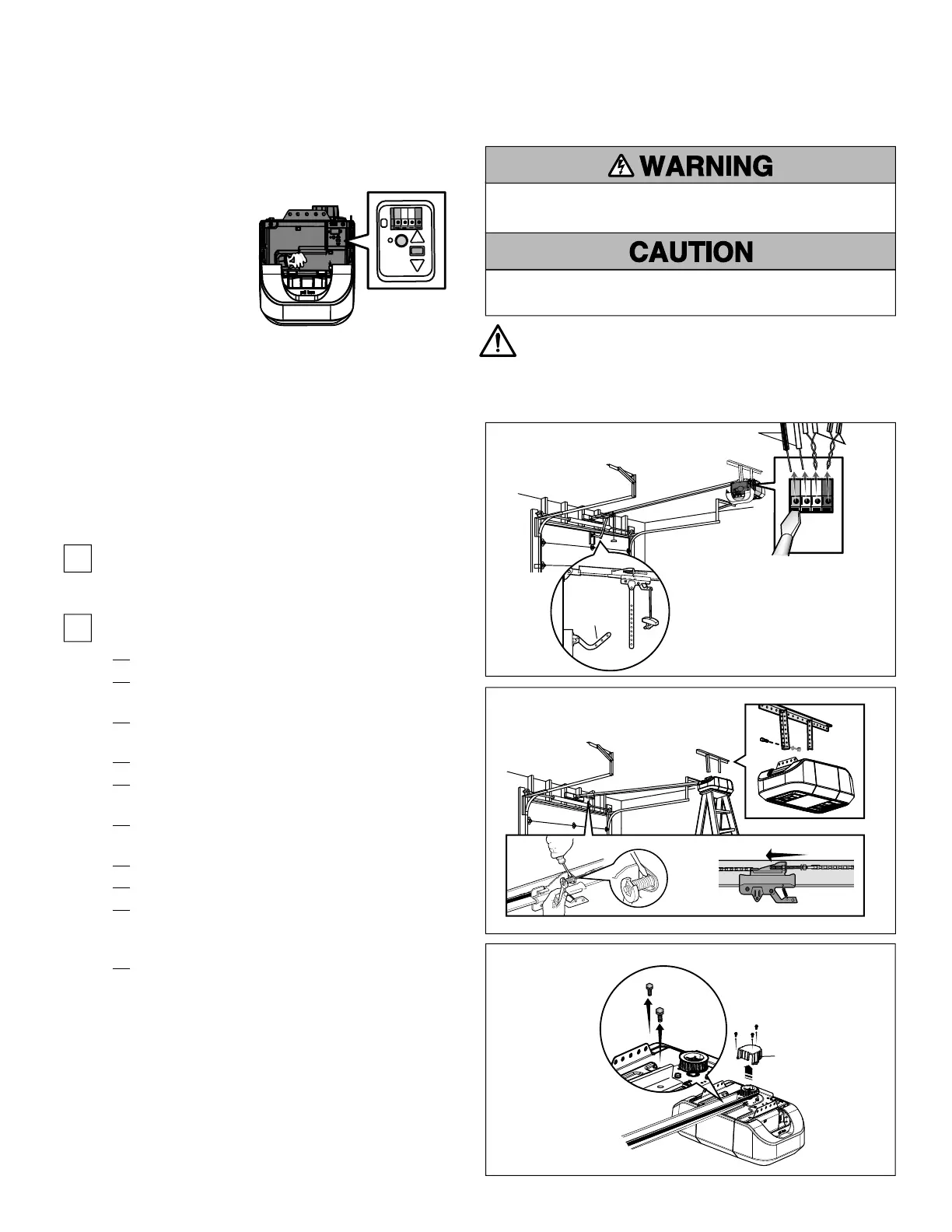 WARNING

CAUTION