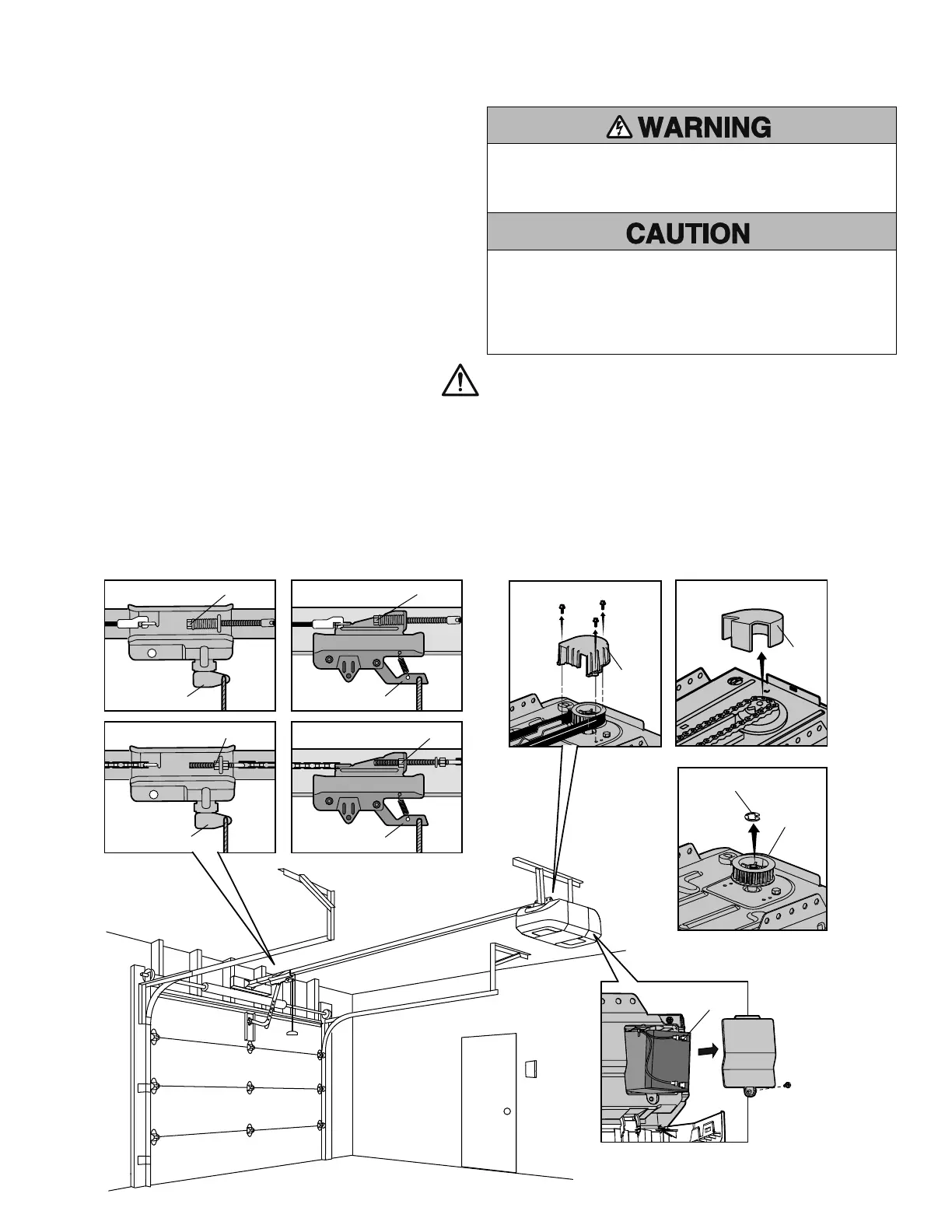 WARNING

CAUTION