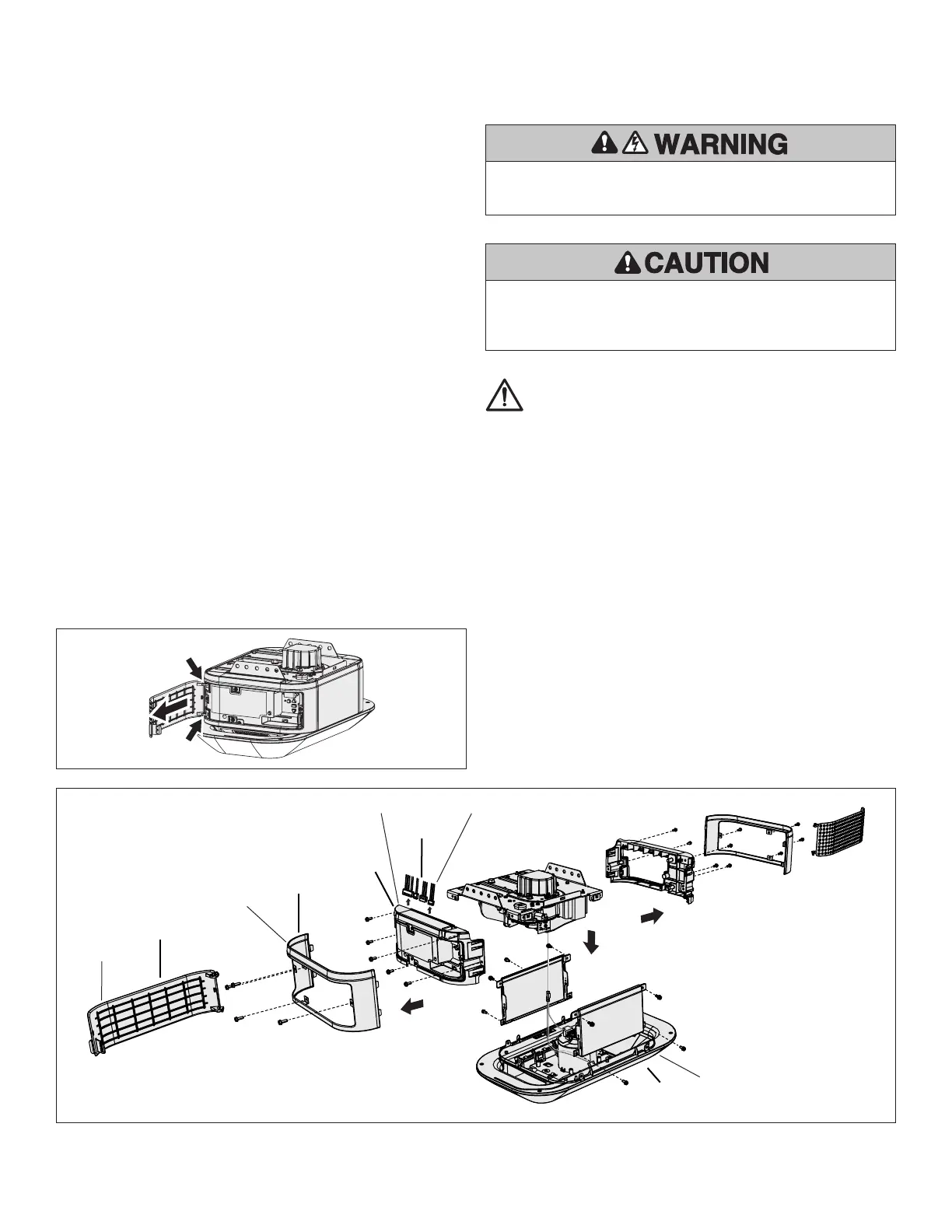 WARNING

CAUTION