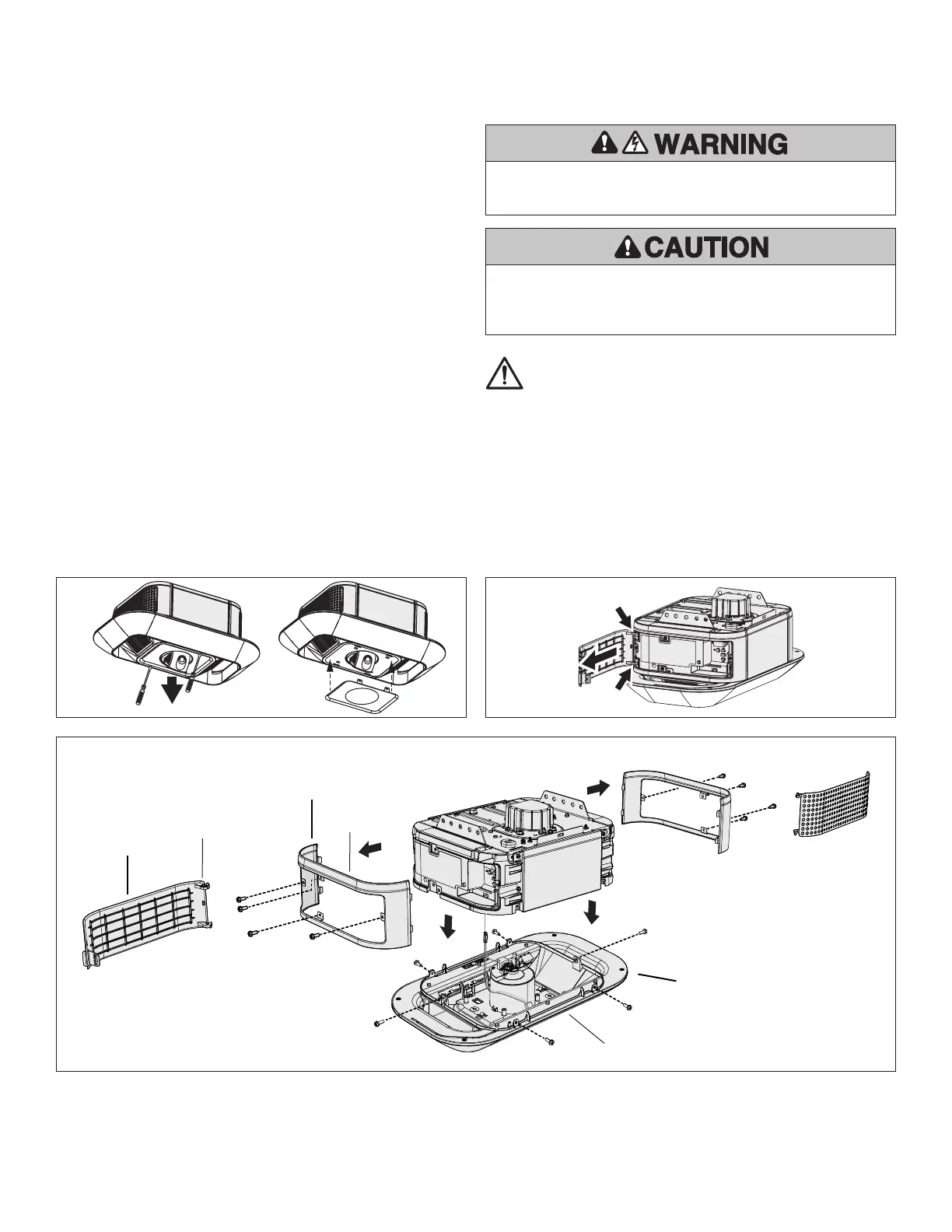 WARNING

CAUTION