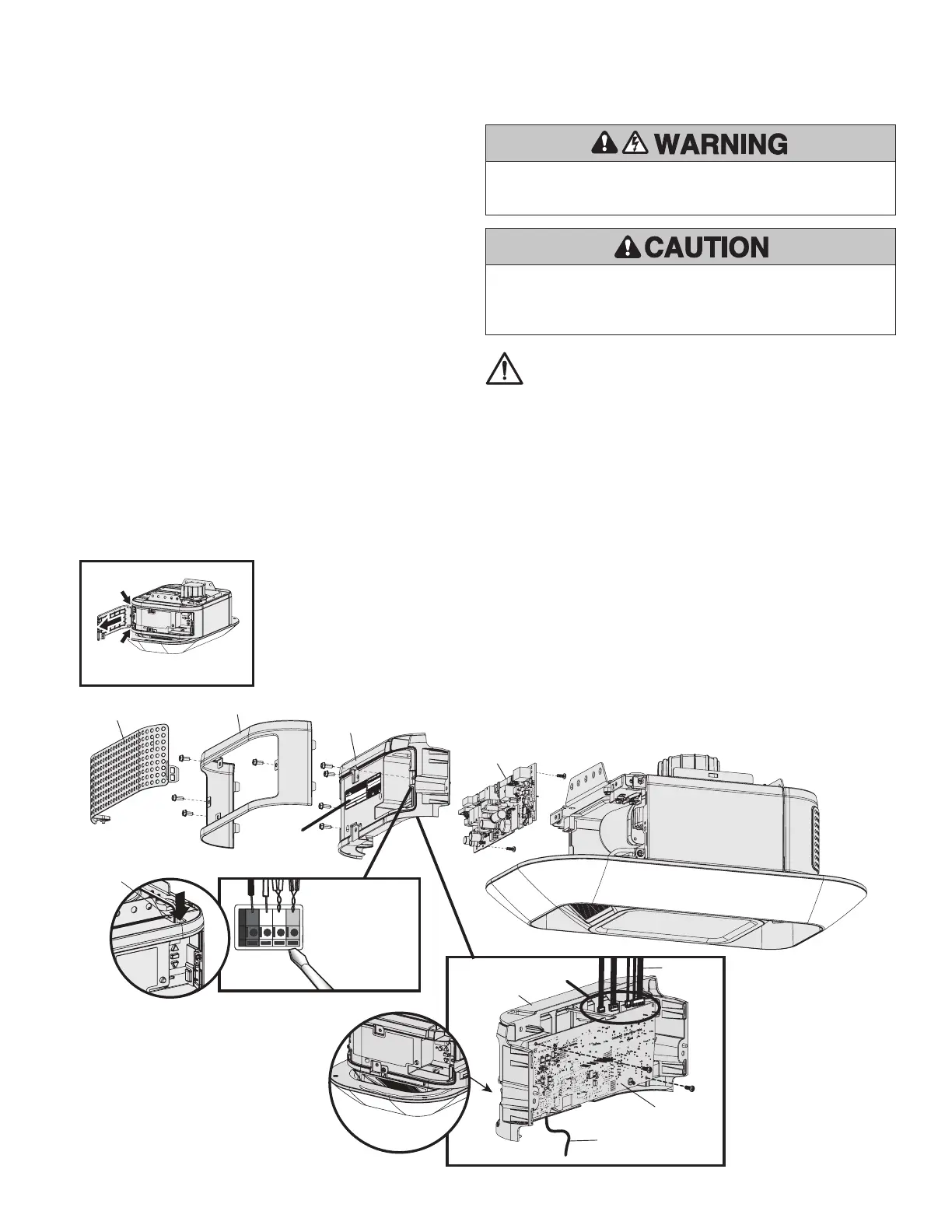 WARNING

CAUTION