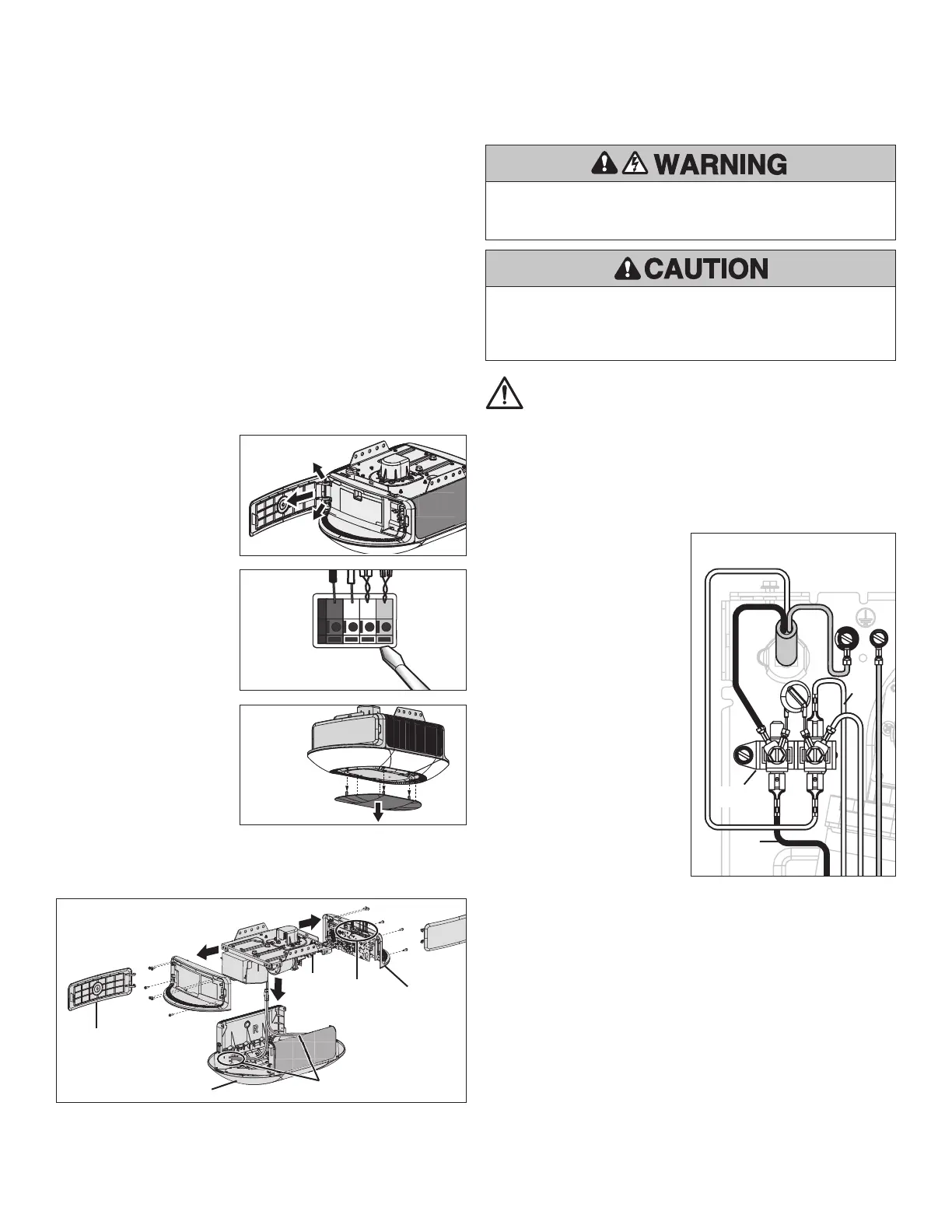 WARNING

CAUTION

R