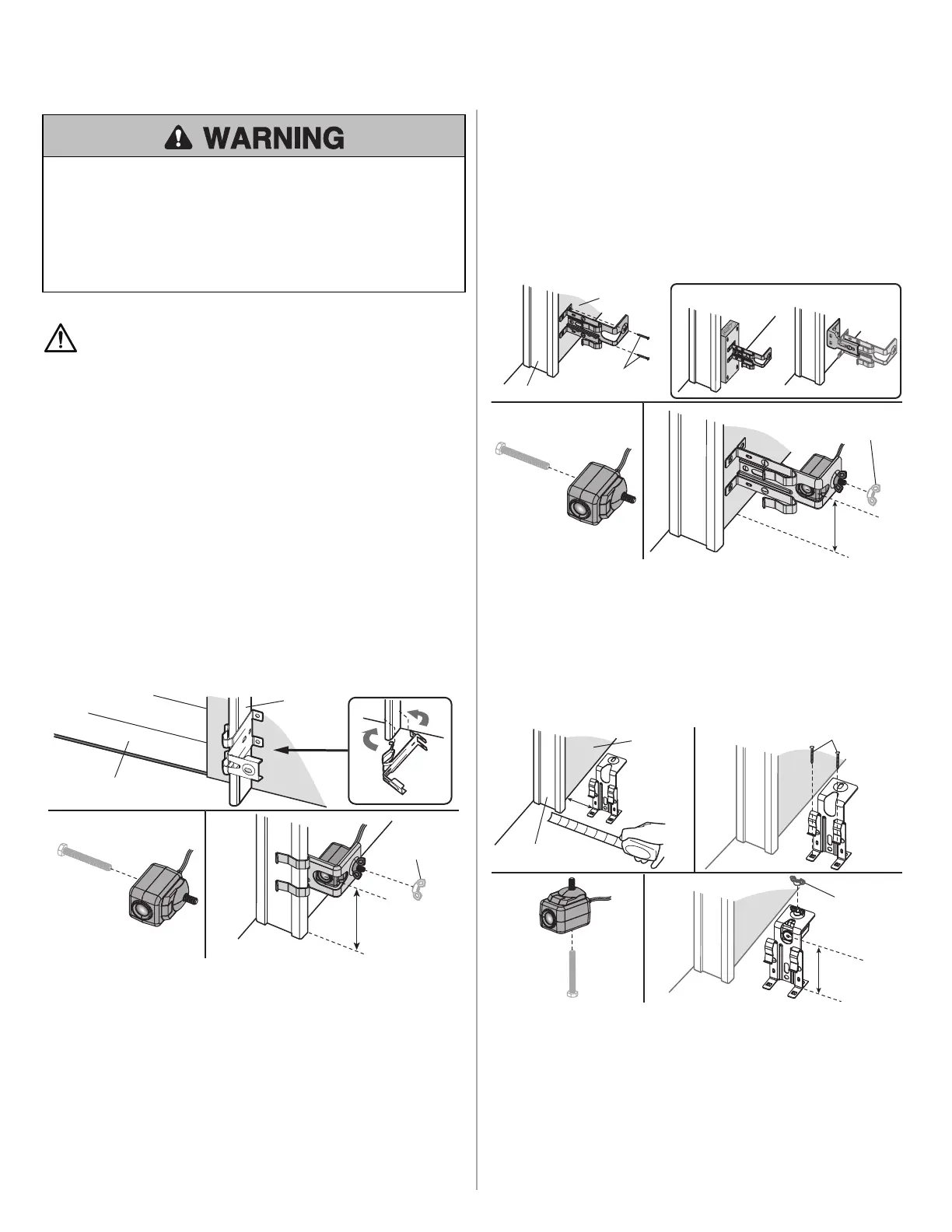 WARNING