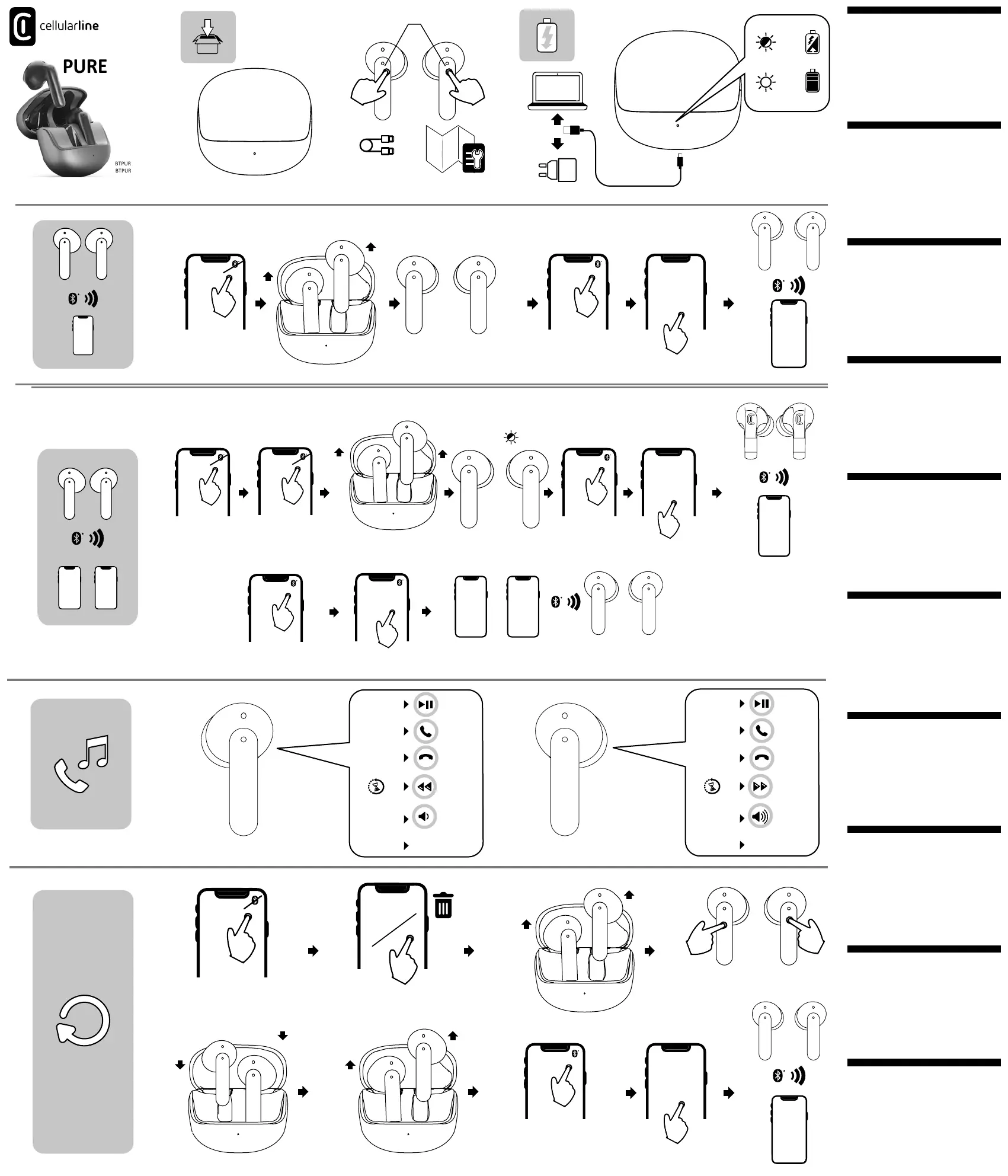 cellularline

PURE

BTPUR
BTPUR