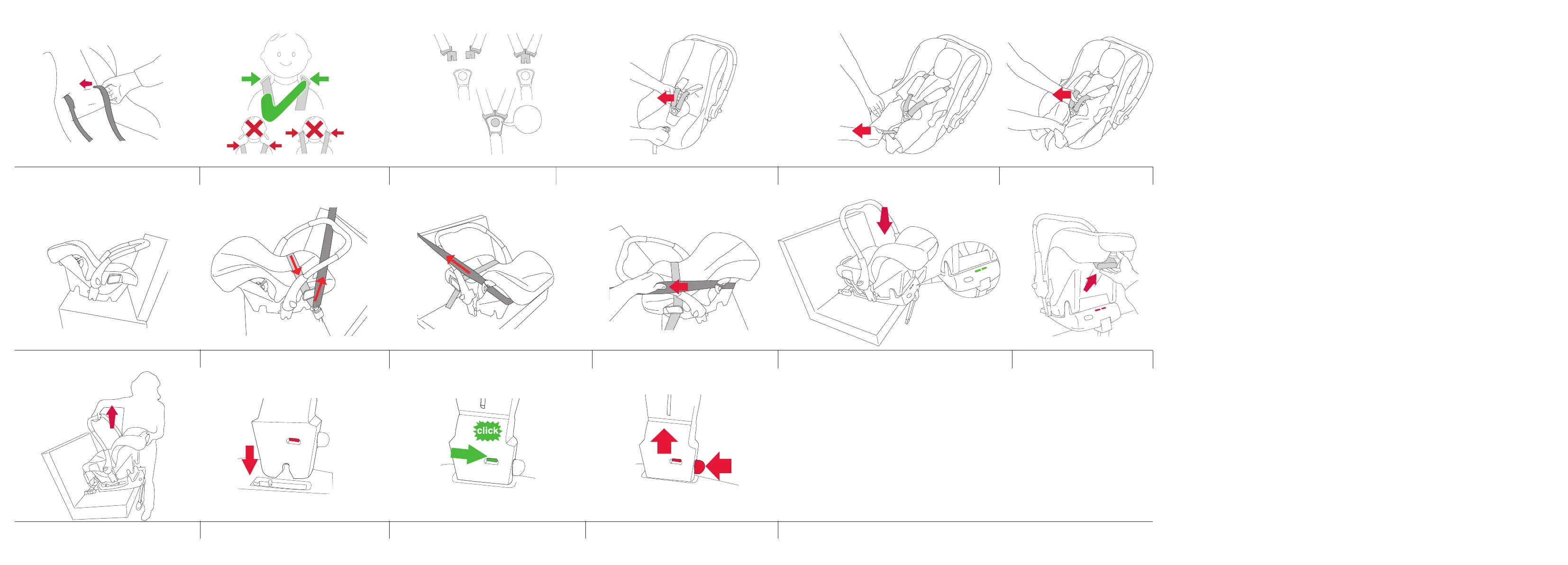 click