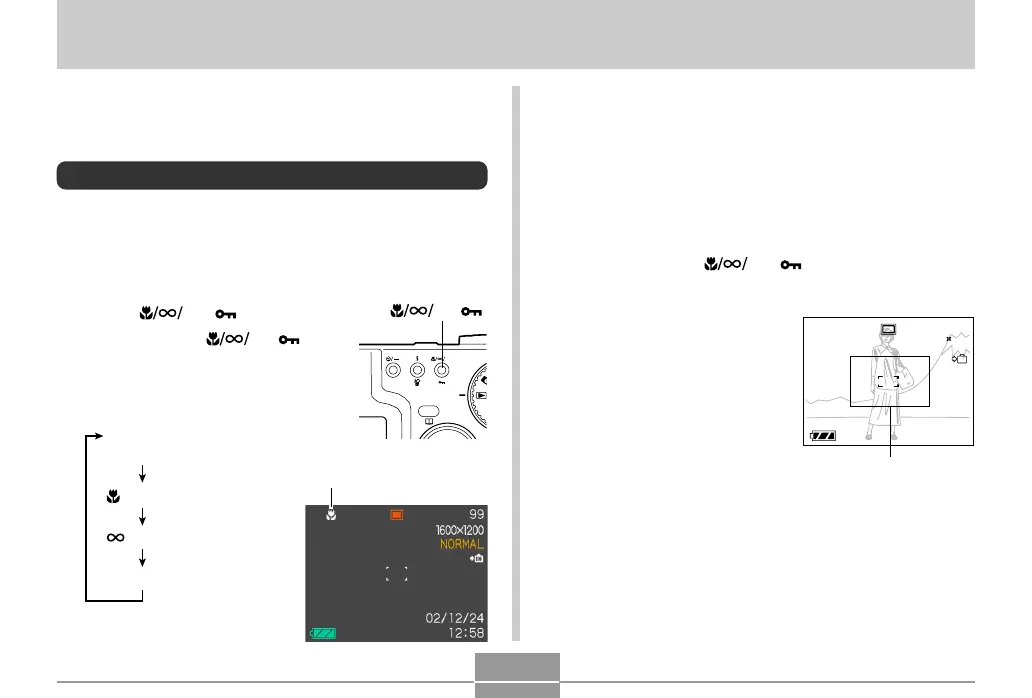 99
1600×1200
NORMAL
02/12/24
12:58