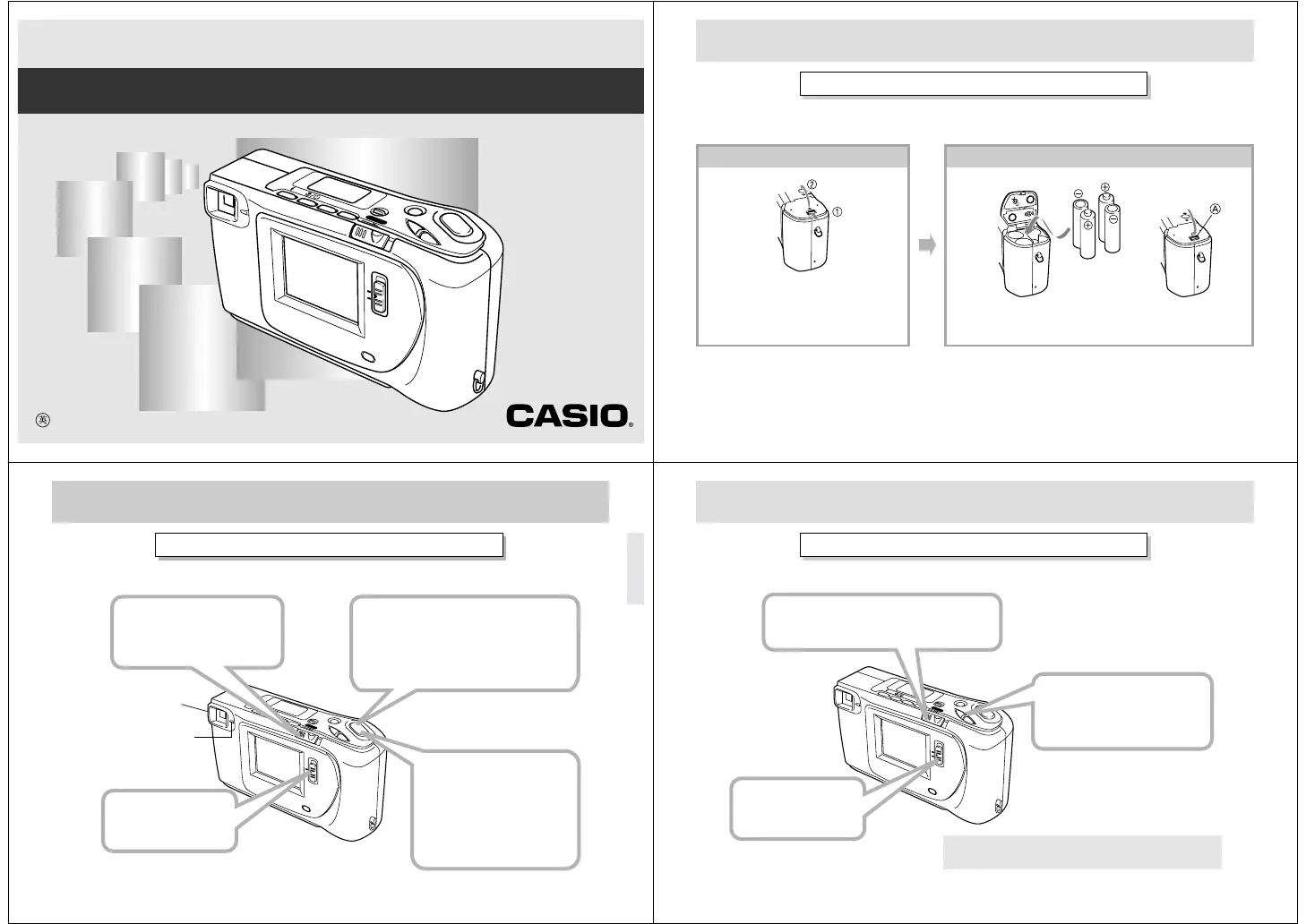 英

CASIO®

② ①

⊖ ⊕ ⊕ ⊖ Ⓐ