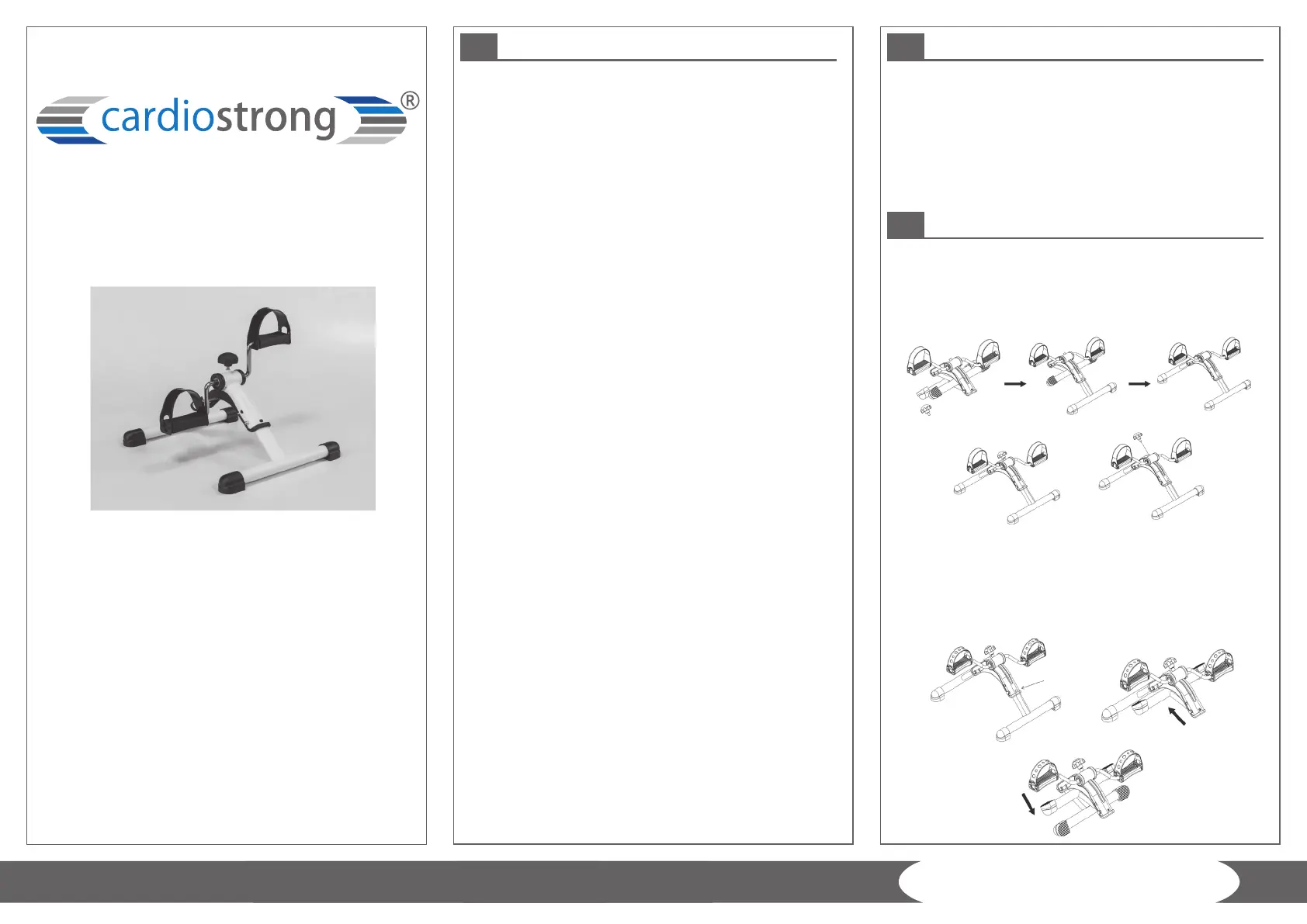 cardiostrong®