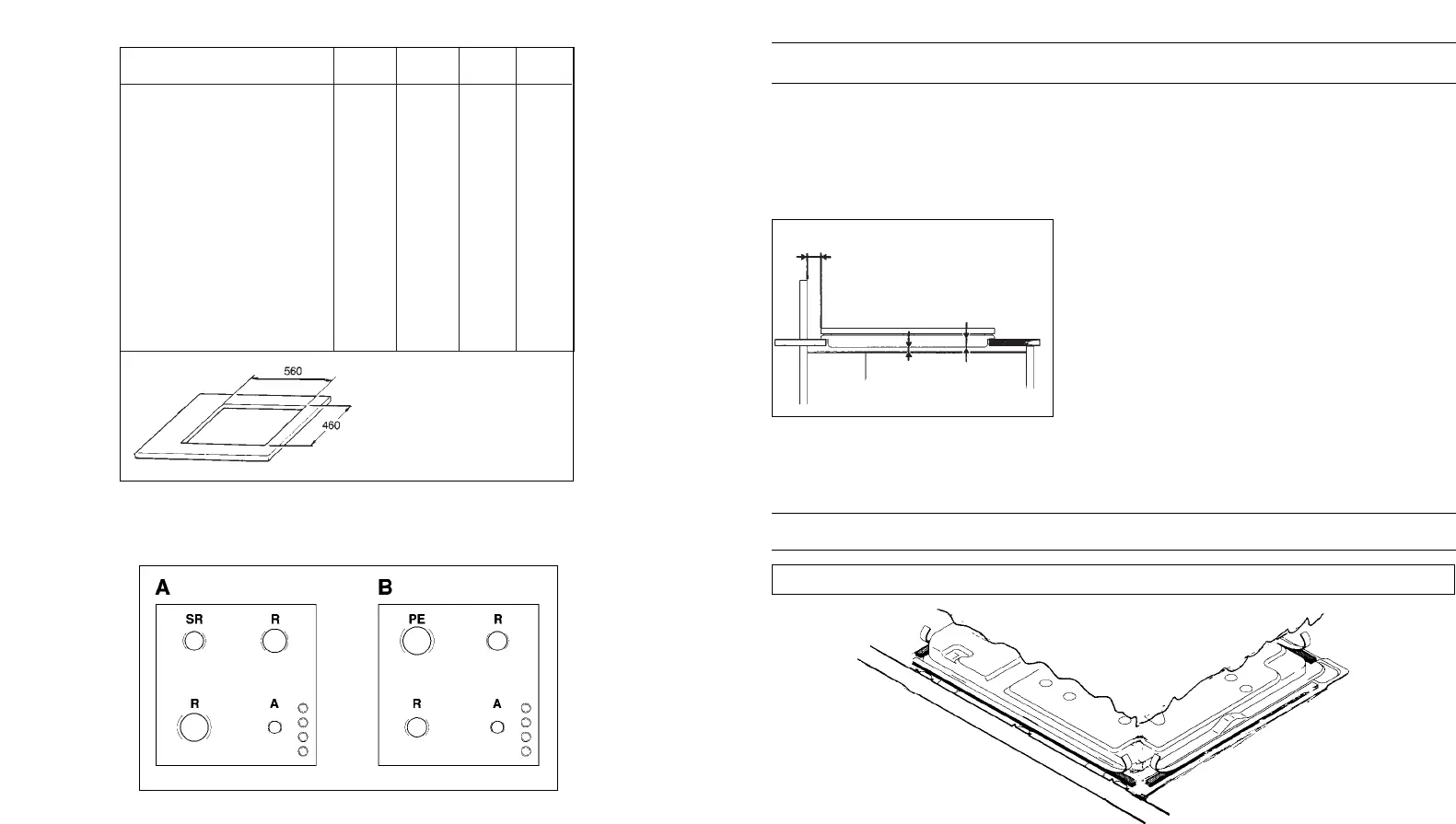 560

460

A

SR

R

R

A

B

PE

R

R

A