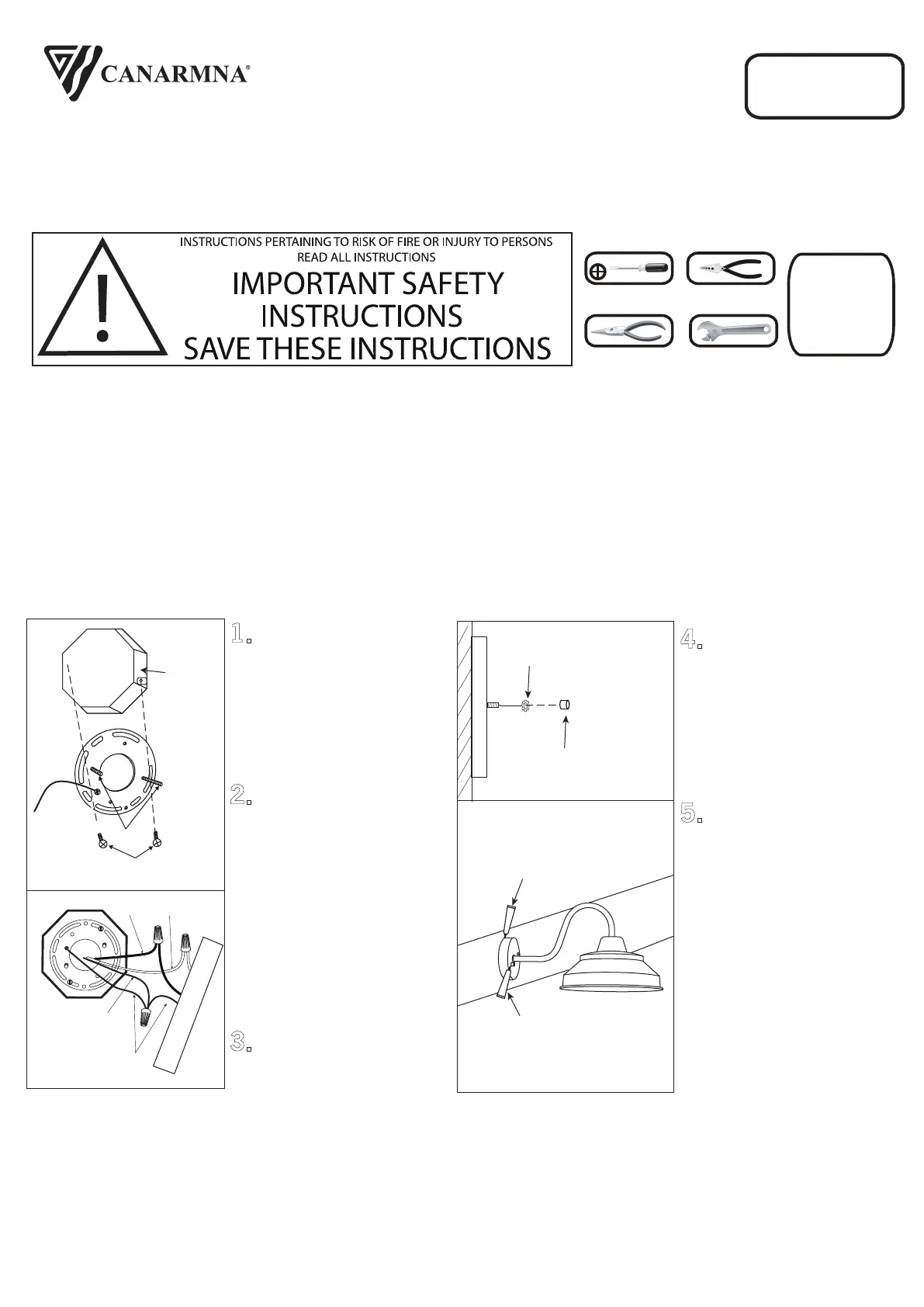 CANARMNA®

INSTRUCTIONS PERTAINING TO RISK OF FIRE OR INJURY TO PERSONS
READ ALL INSTRUCTIONS

IMPORTANT SAFETY INSTRUCTIONS
SAVE THESE INSTRUCTIONS

1.

2.

3.

4.

5.