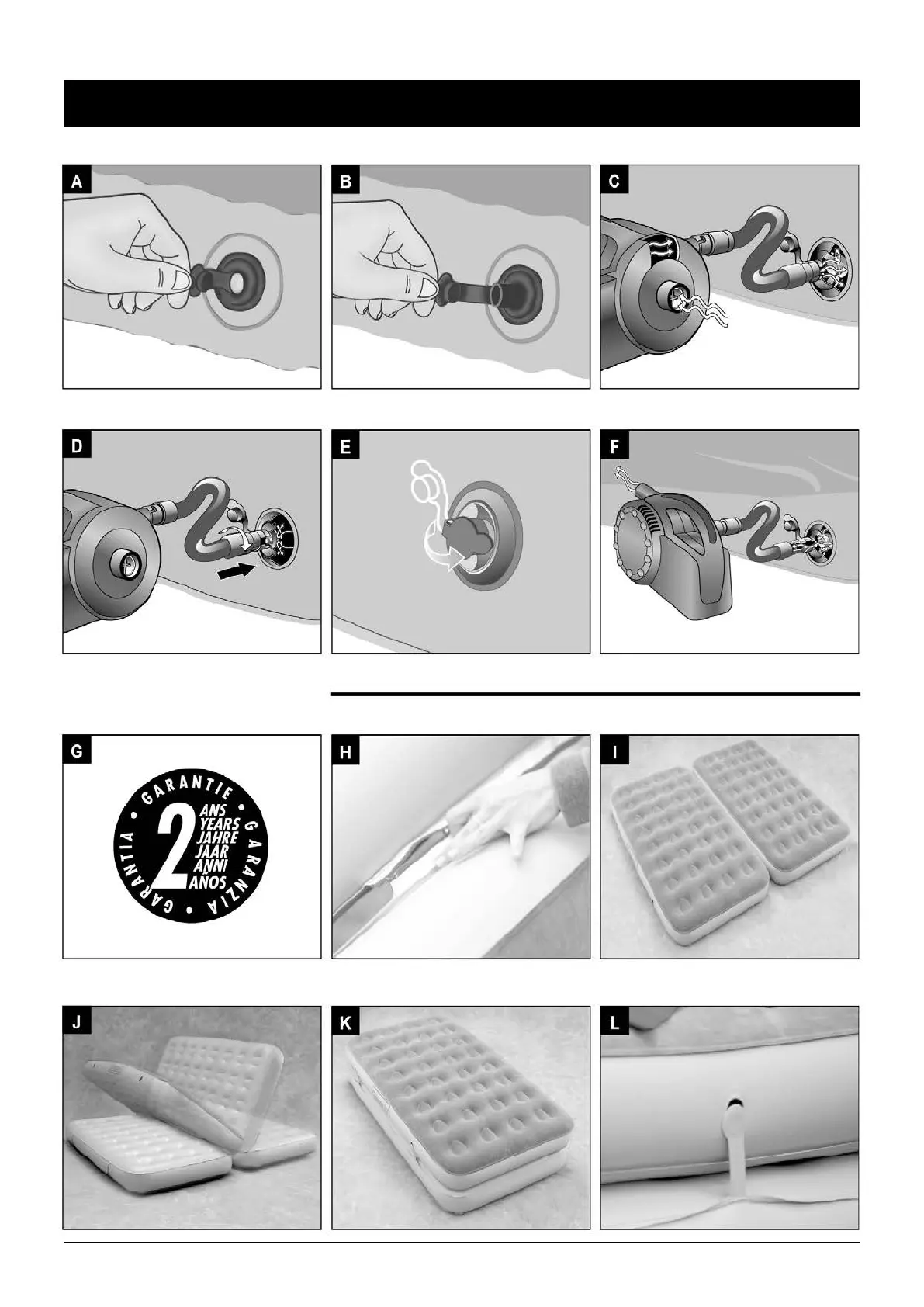 A

B

C

D

E

F

G

GARANTIE • GARANZIA • GARANTIA •
2
ANS
YEARS
JAHRE
JAAR
ANNI
AÑOS

H

I

J

K

L