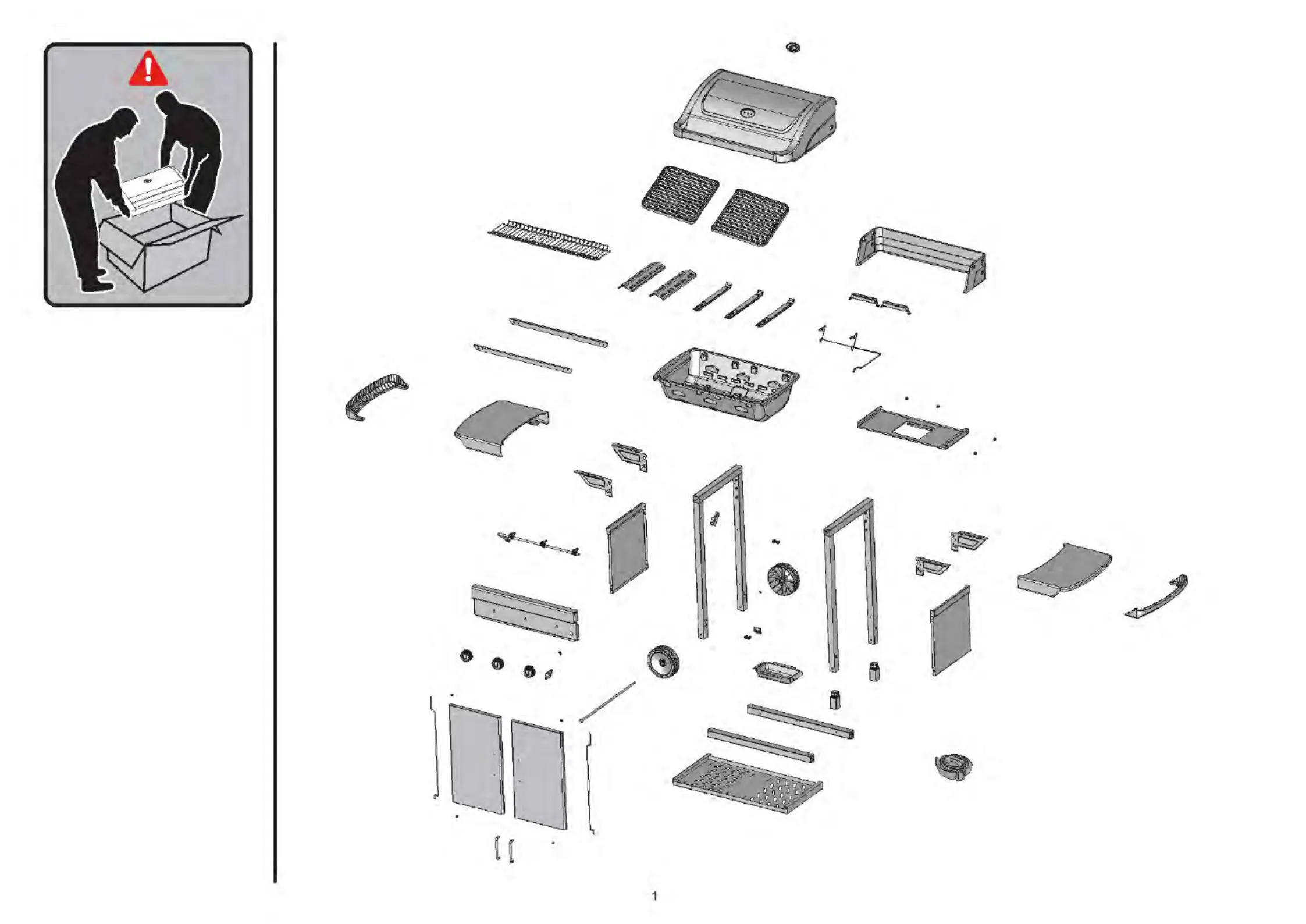 1