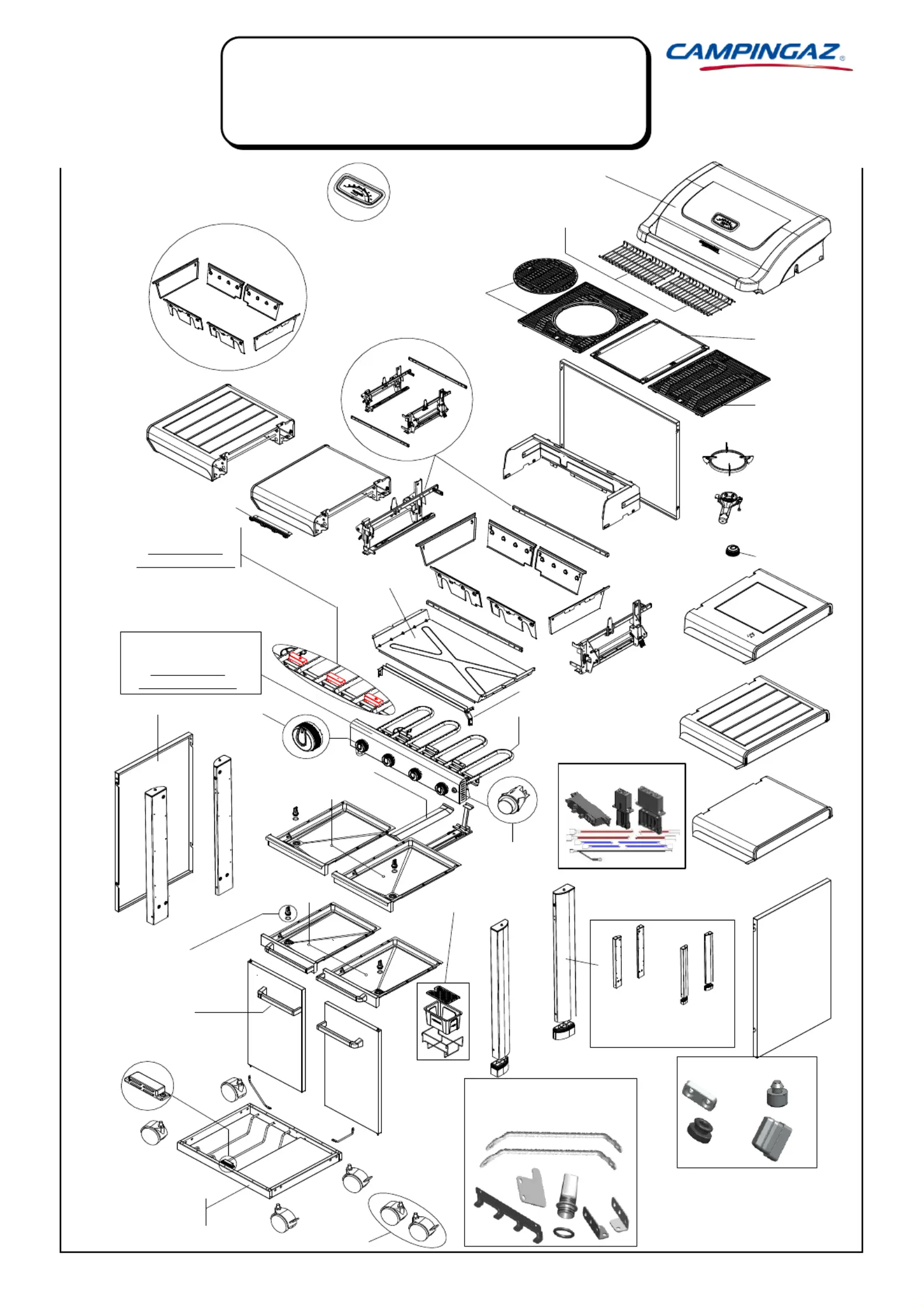 CAMPINGAZ®