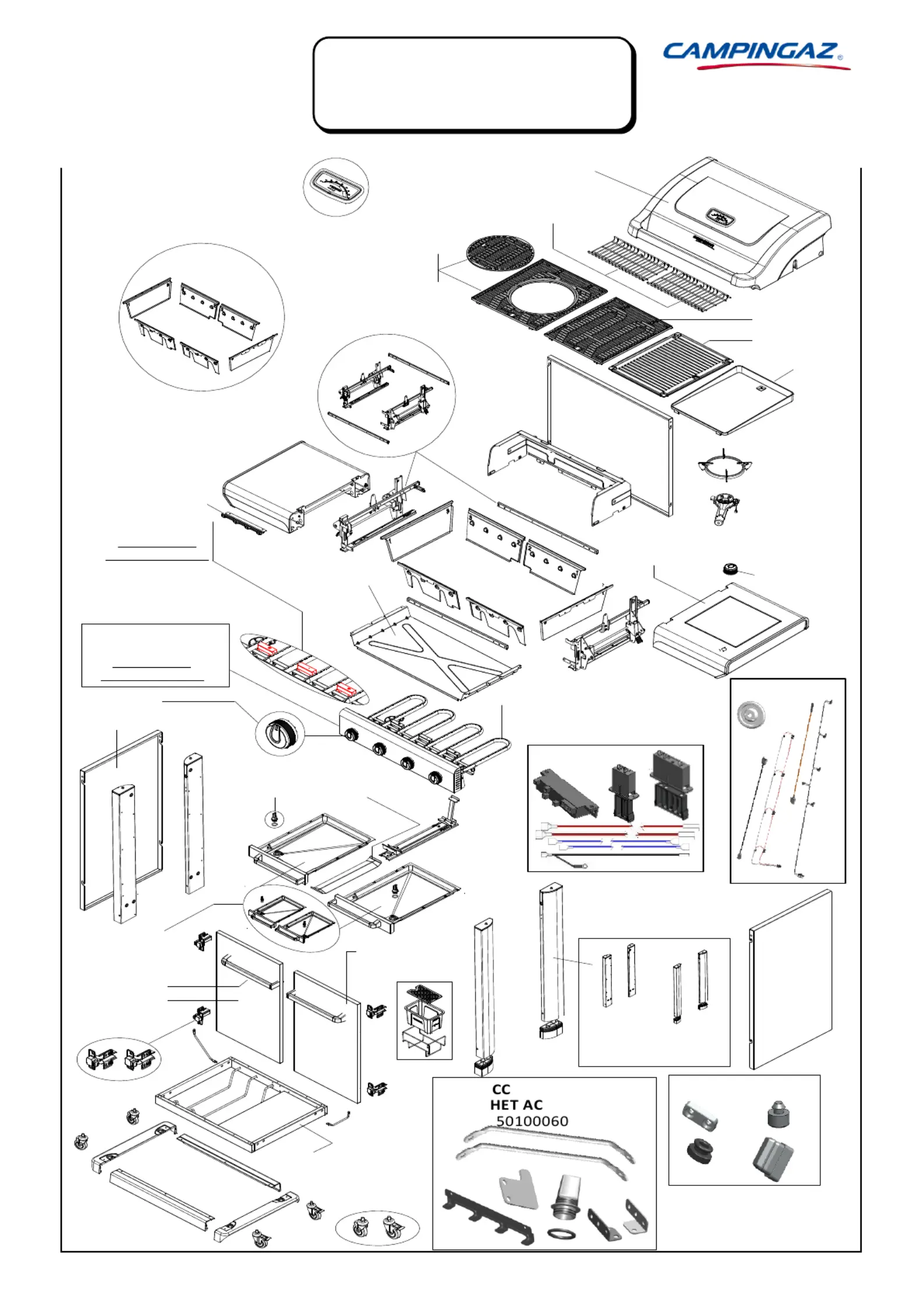 CAMPINGAZ®

CC
HET AC
50100060