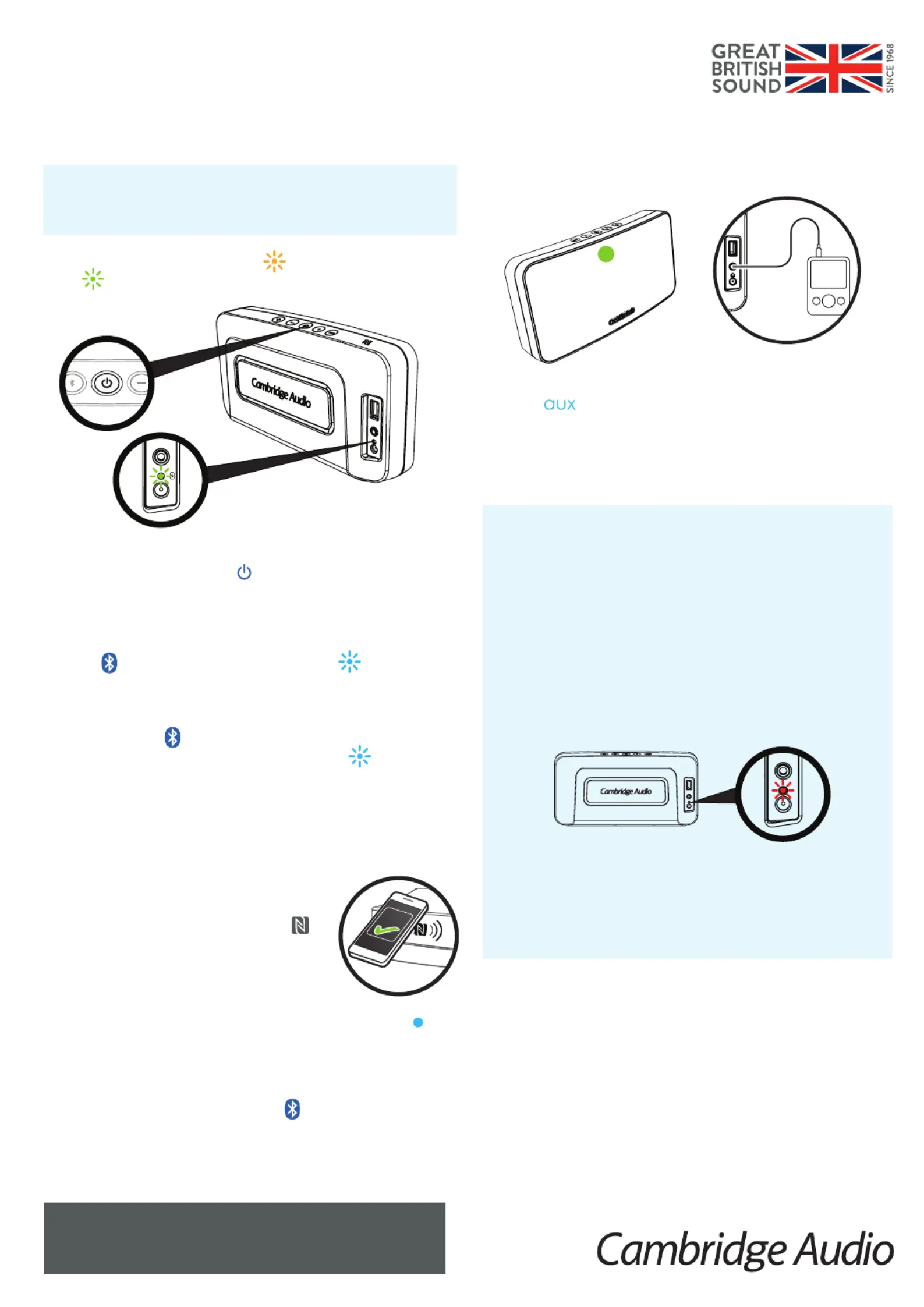 GREAT BRITISH SOUND
SINCE 1968

Cambridge Audio

Cambridge Audio

aux

Cambridge Audio

Cambridge Audio