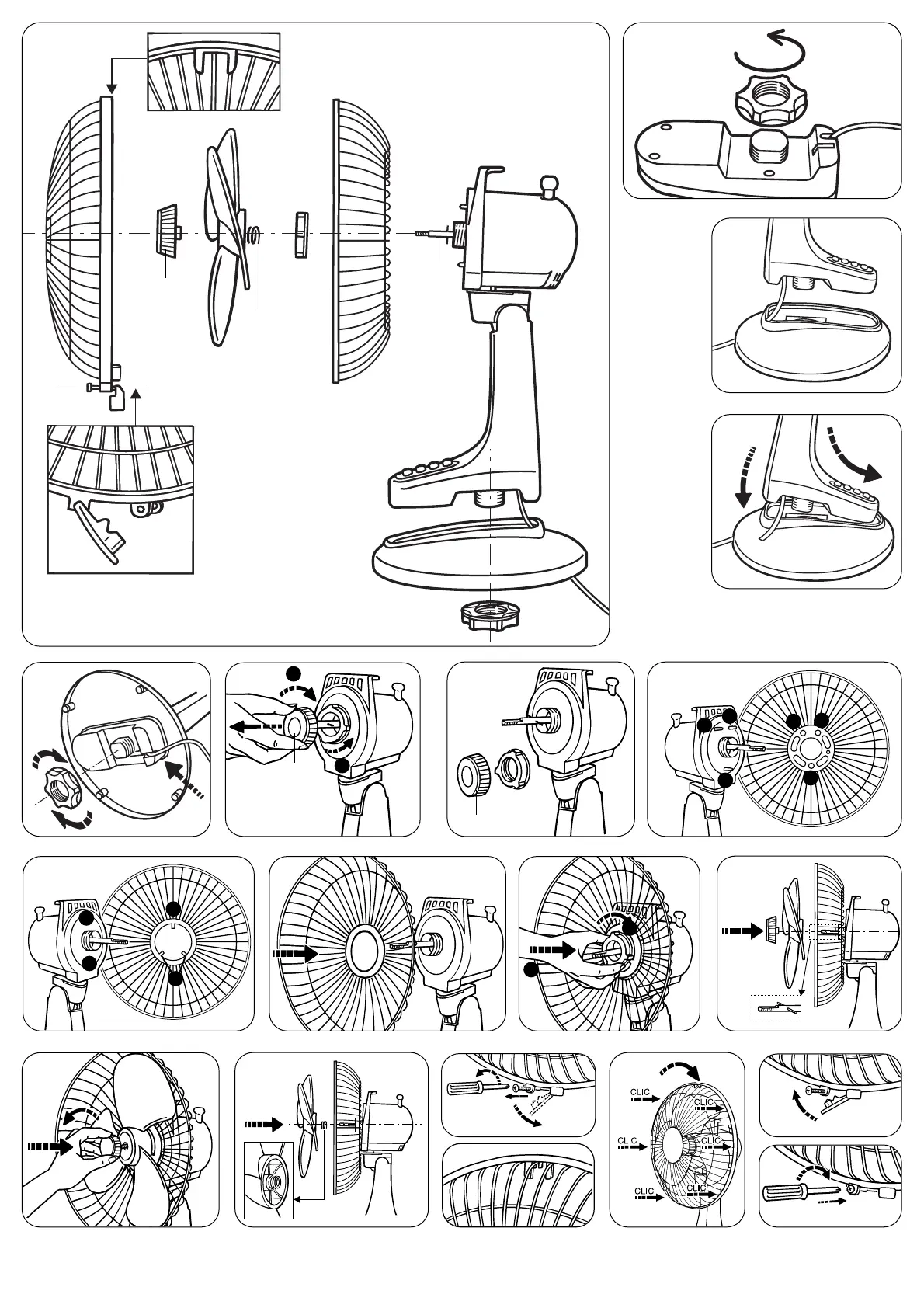 CLIC
CLIC
CLIC
CLIC
CLIC
CLIC