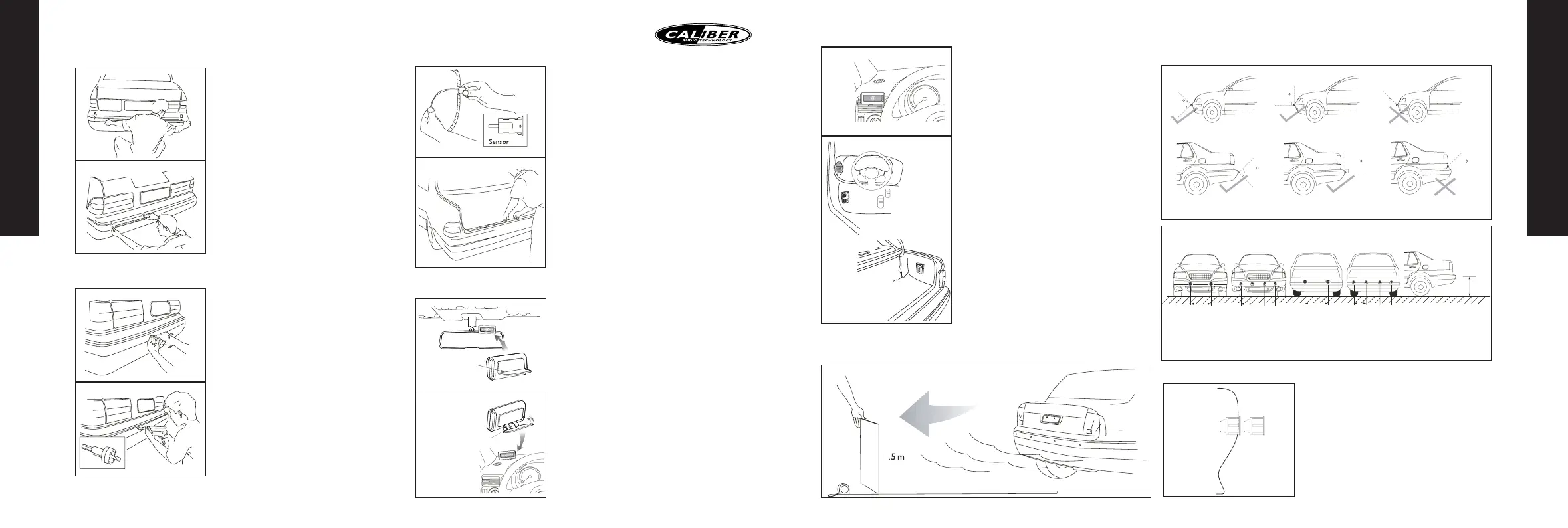 CALIBER
AUDIO TECHNOLOGY

Sensor

1.5 m