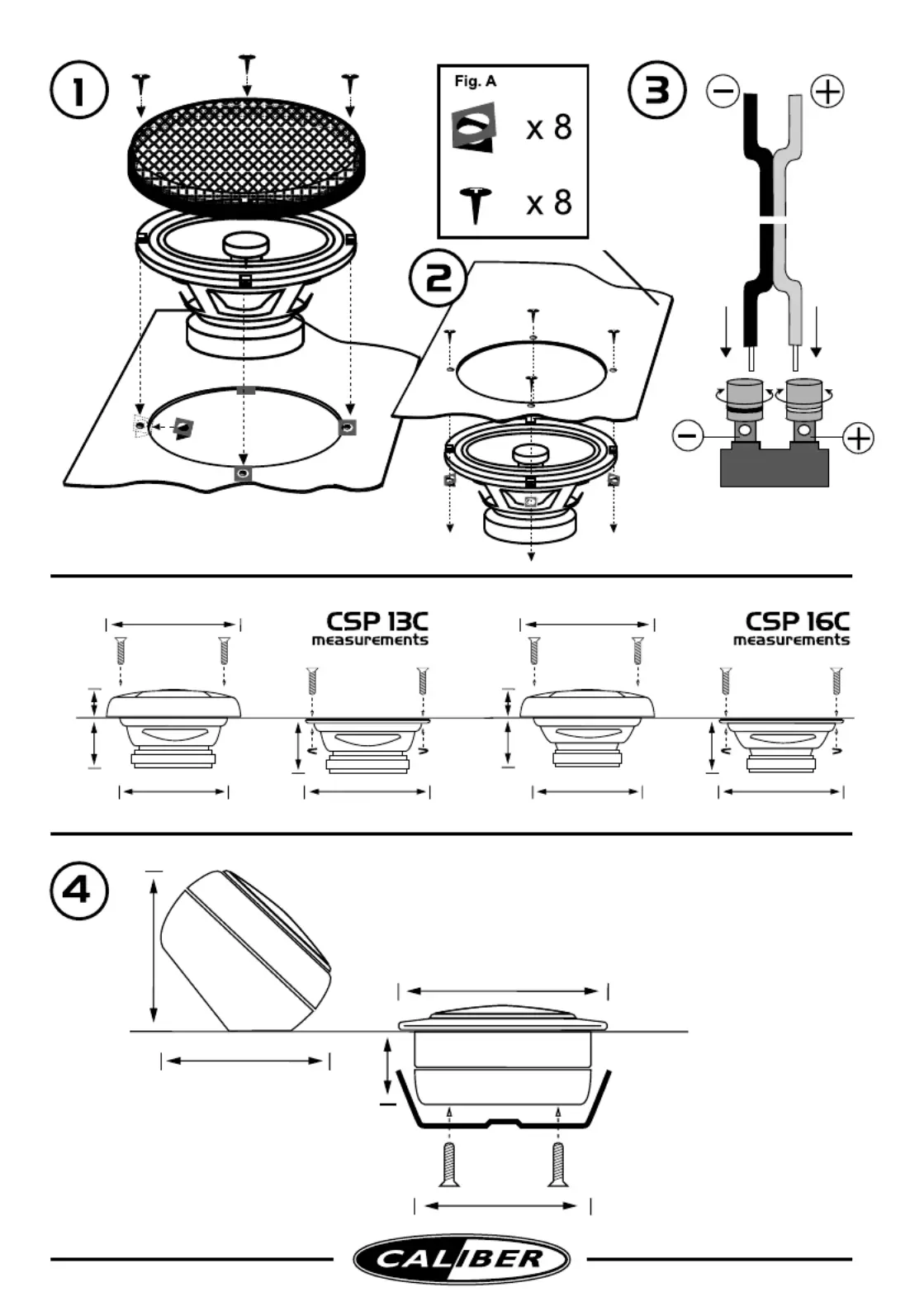 1

Fig. A

x 8

x 8

2

3

−

+

−

+

CSP 13C
measurements

CSP 16C
measurements

4

CALIBER