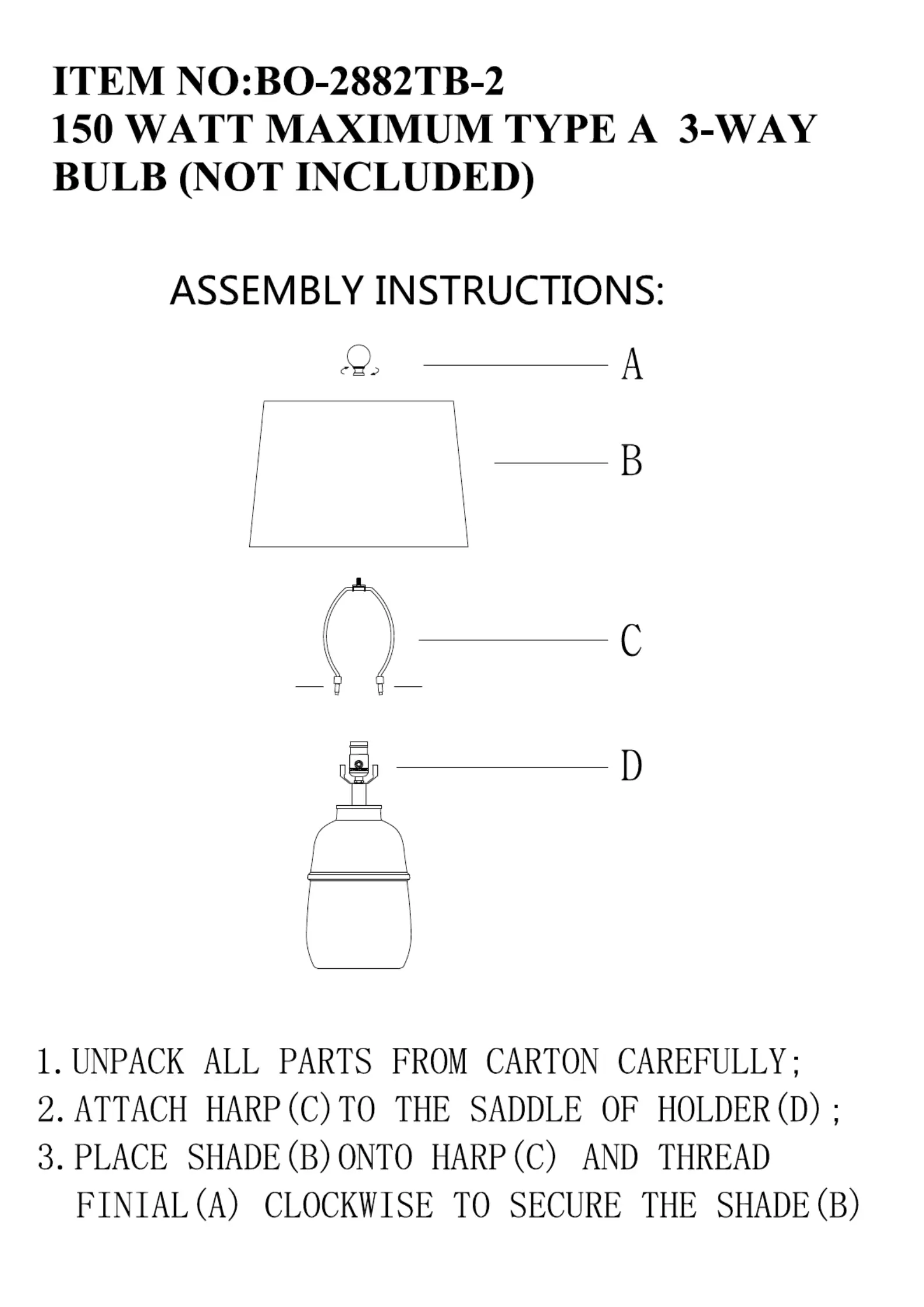 ITEM NO:BO-2882TB-2
150 WATT MAXIMUM TYPE A 3-WAY BULB (NOT INCLUDED)

ASSEMBLY INSTRUCTIONS:

A

B

C

D

1. UNPACK ALL PARTS FROM CARTON CAREFULLY;
2. ATTACH HARP(C)TO THE SADDLE OF HOLDER(D);
3. PLACE SHADE(B)ONTO HARP(C) AND THREAD FINIAL(A) CLOCKWISE TO SECURE THE SHADE(B)