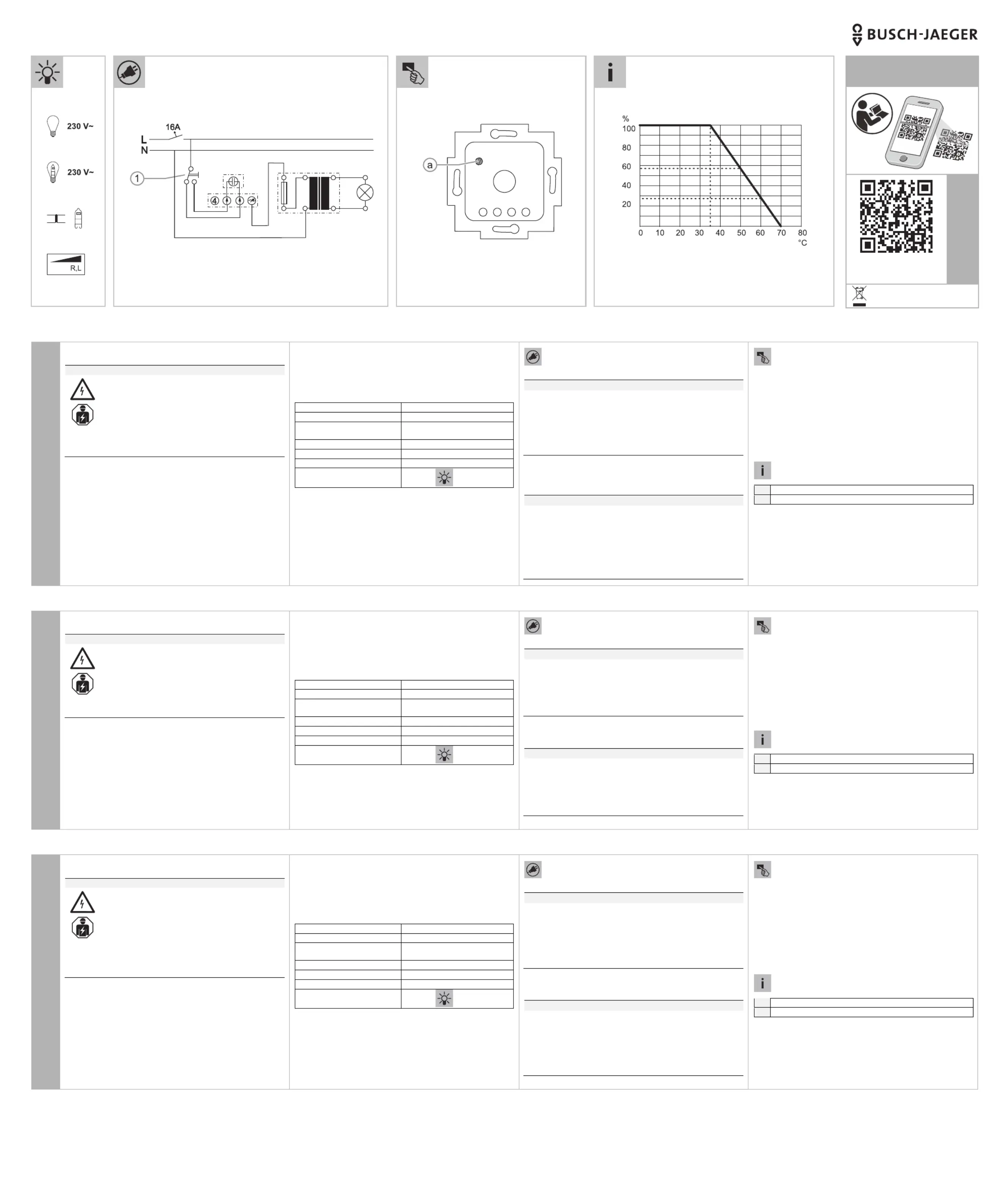 BUSCH-JAEGER

230 V~

230 V~

R,L

16A
L
N
1

a

%
100
80
60
40
20
0 10 20 30 40 50 60 70 80
°C