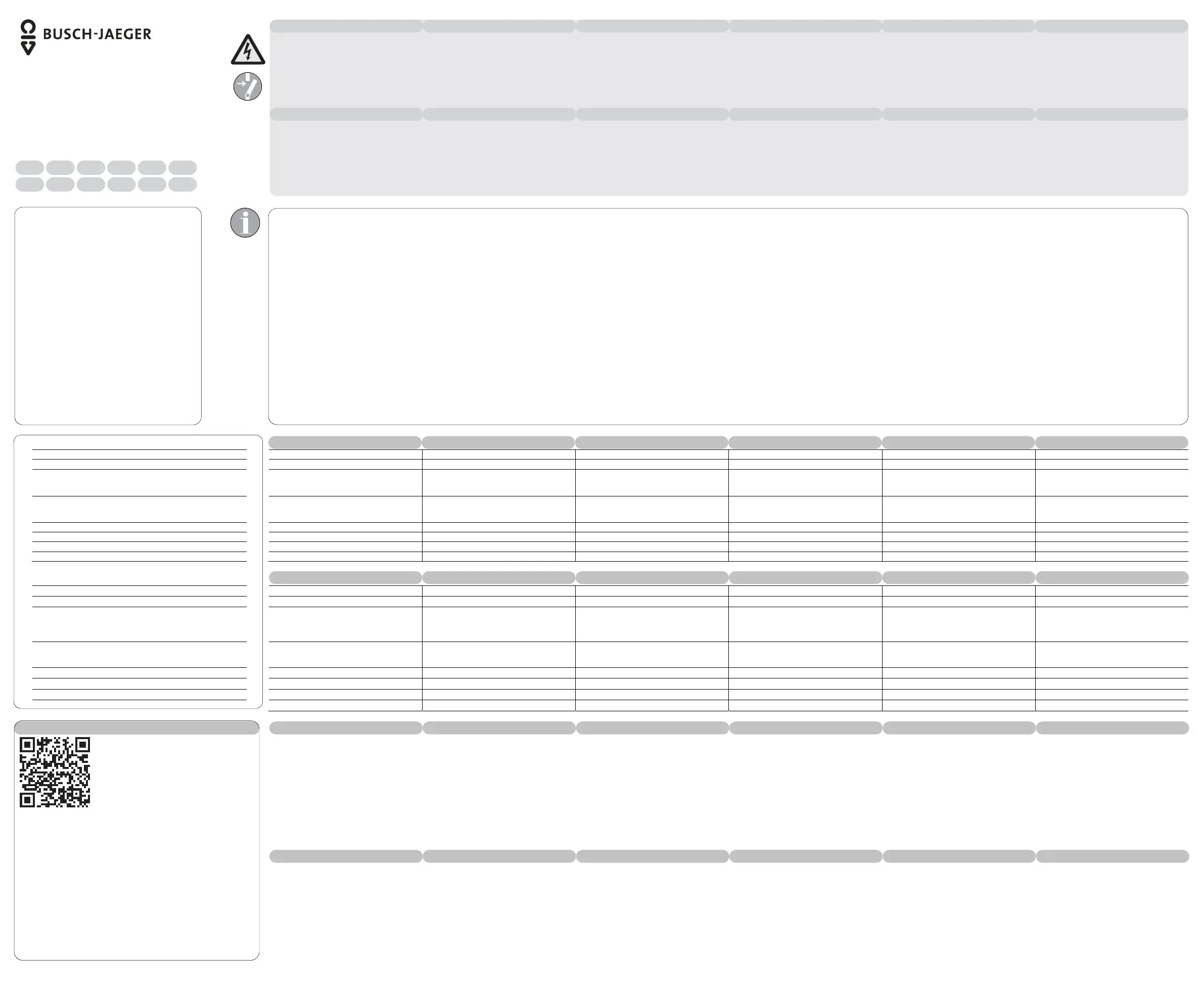 BUSCH-JAEGER