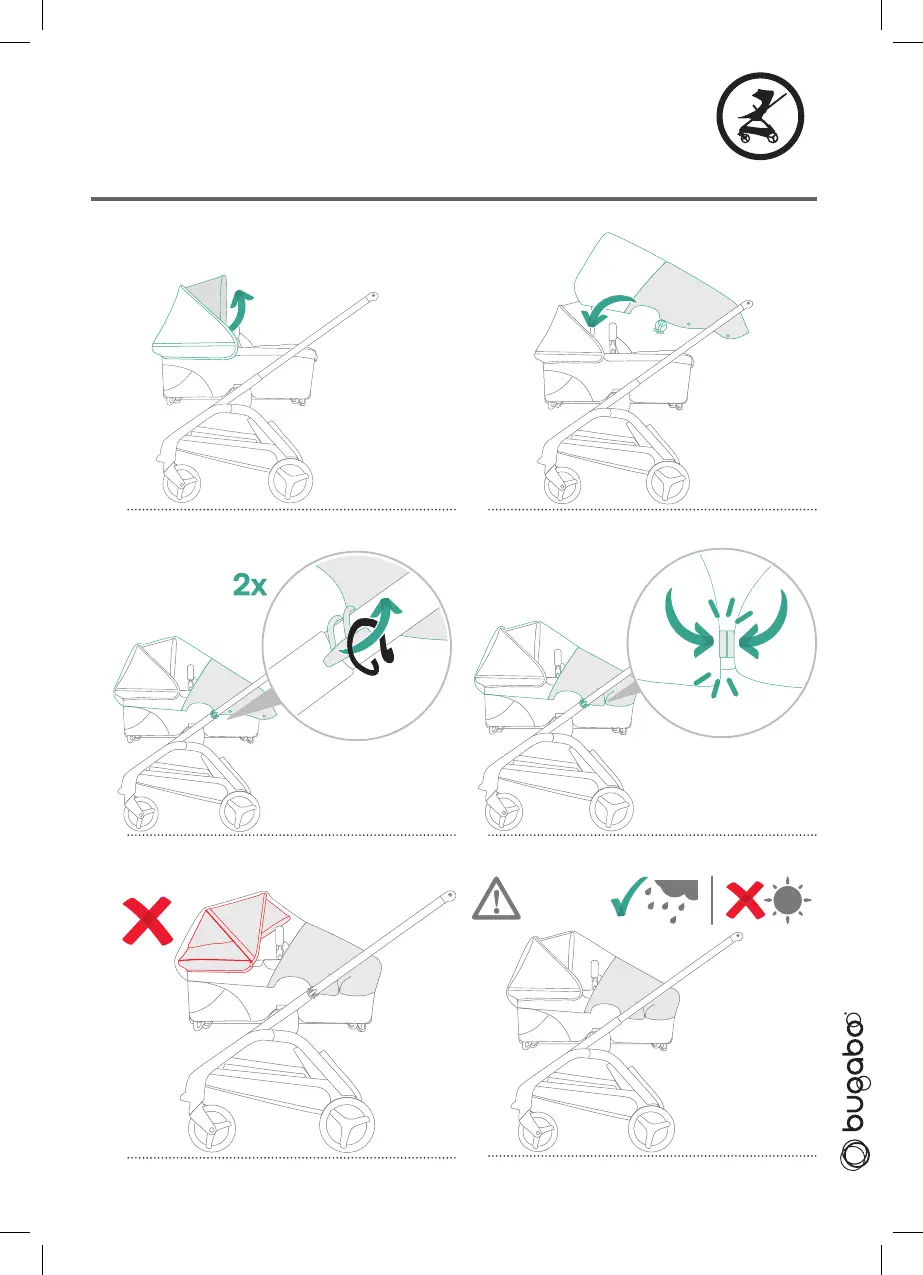 2x

bugaboo