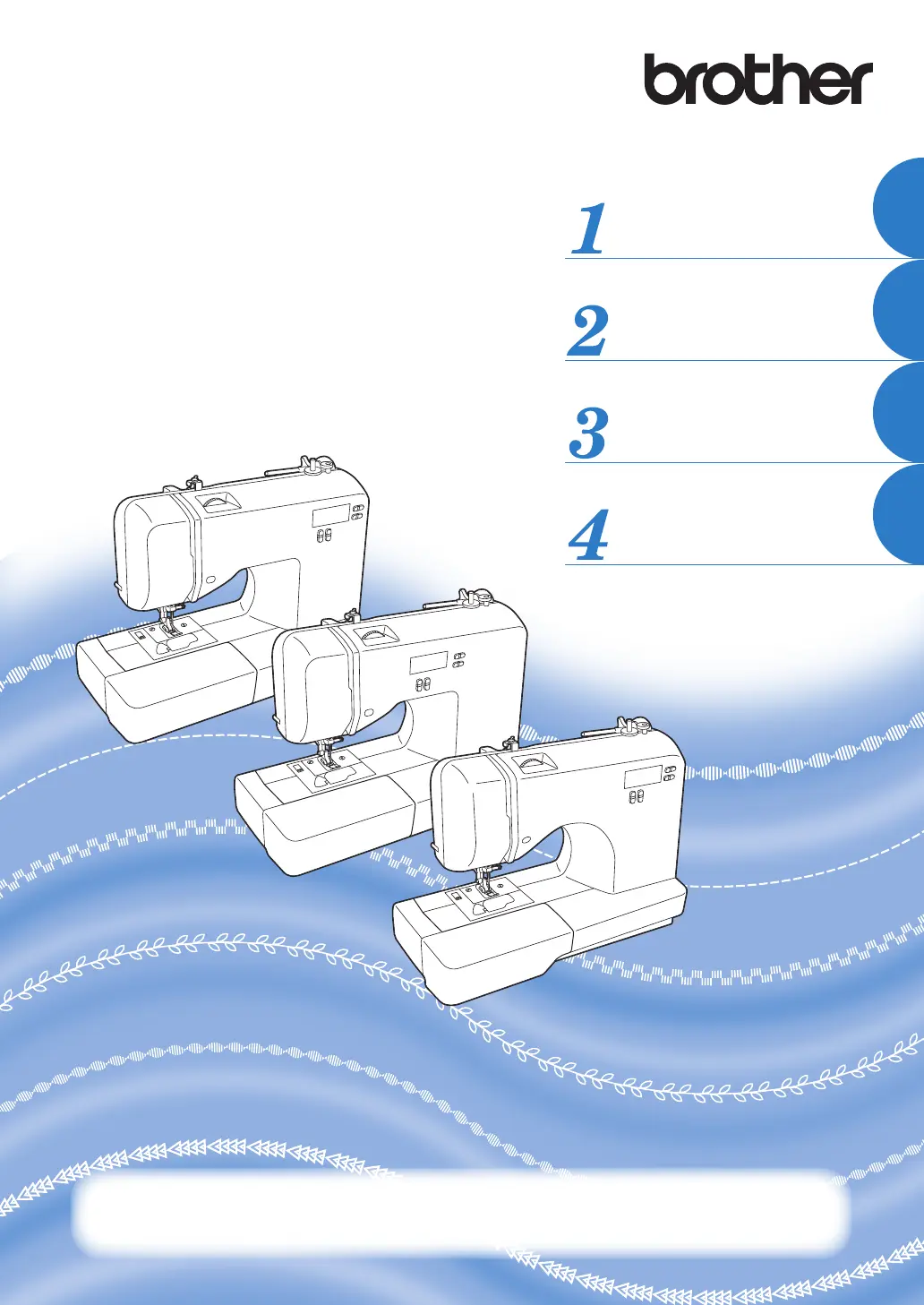 brother

1

2

3

4